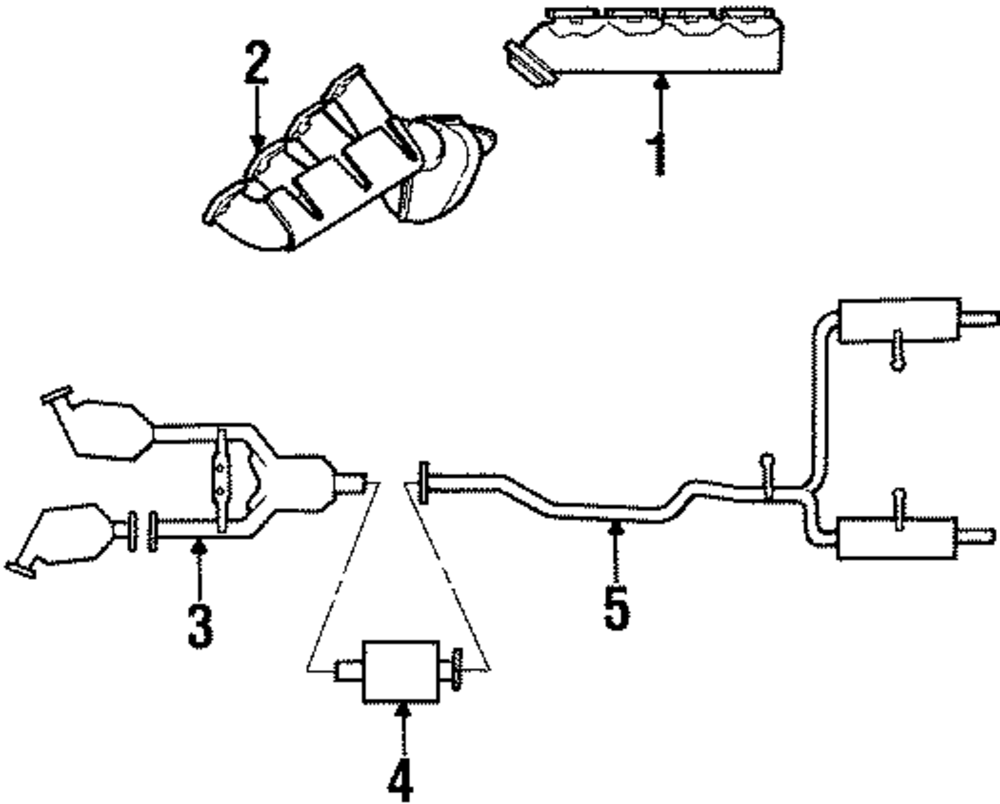 2

1

3

5

4