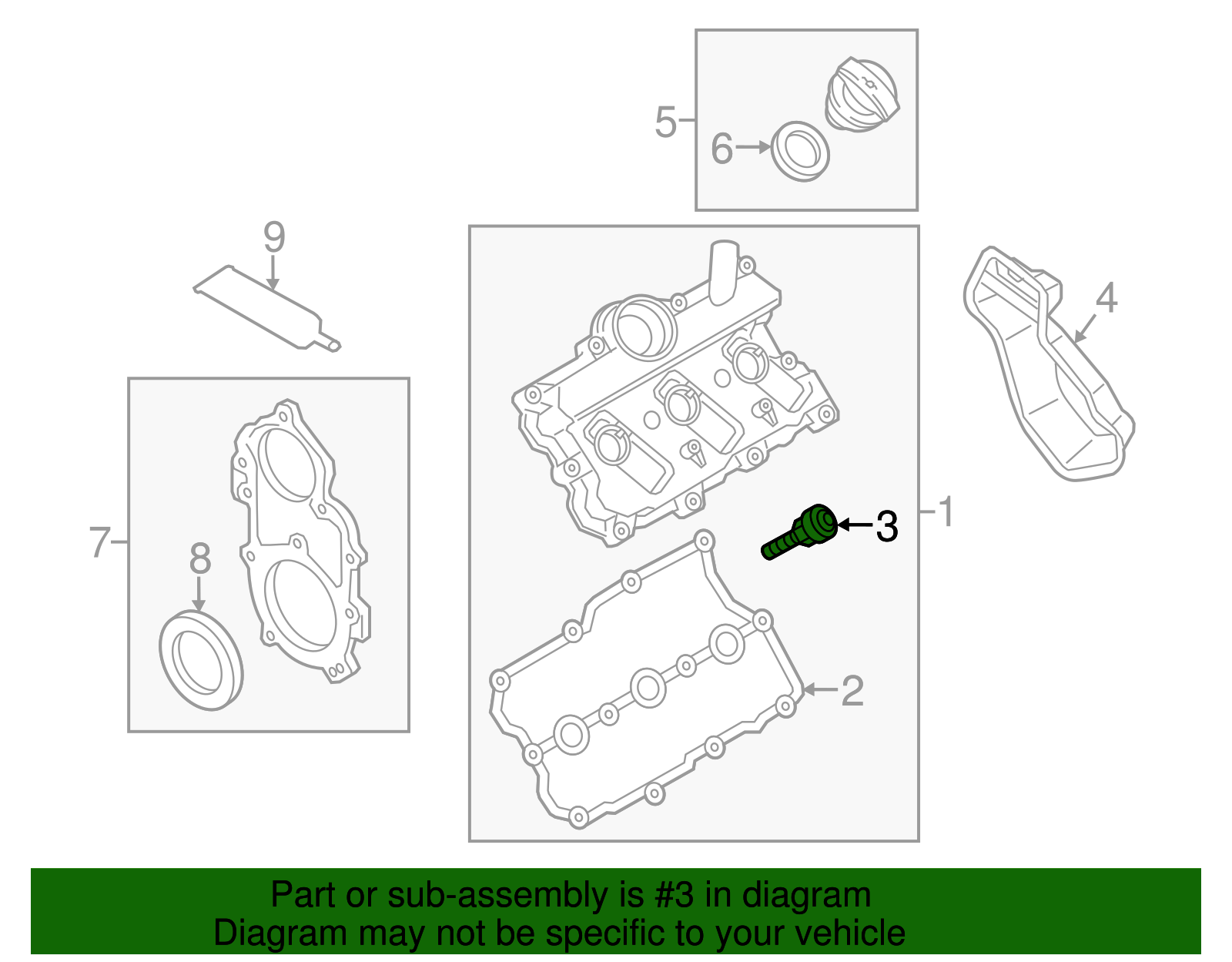 5
6
9
4
7
8
3
1
2

Part or sub-assembly is #3 in diagram
Diagram may not be specific to your vehicle