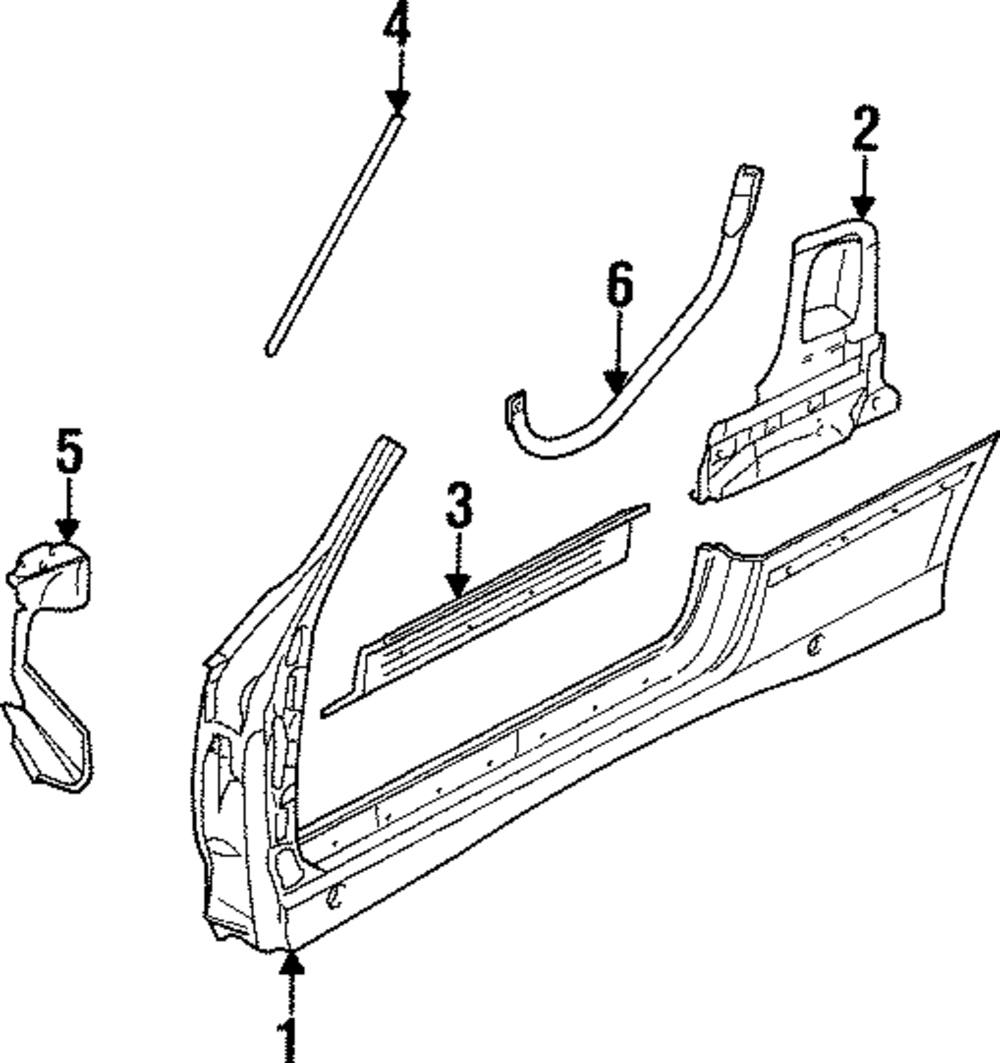 4
2
6
5
3
1