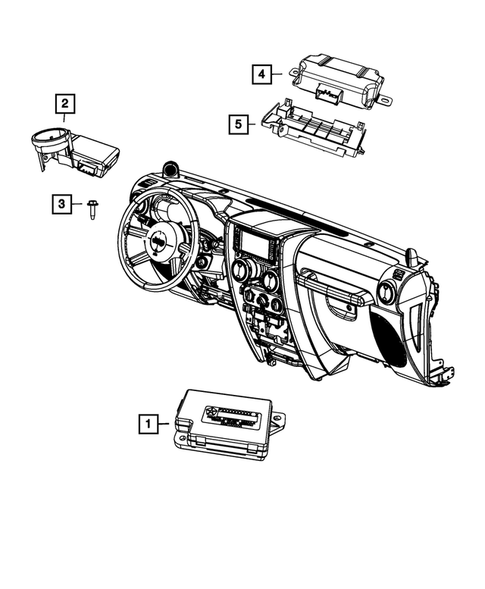 4

2

5

3

1