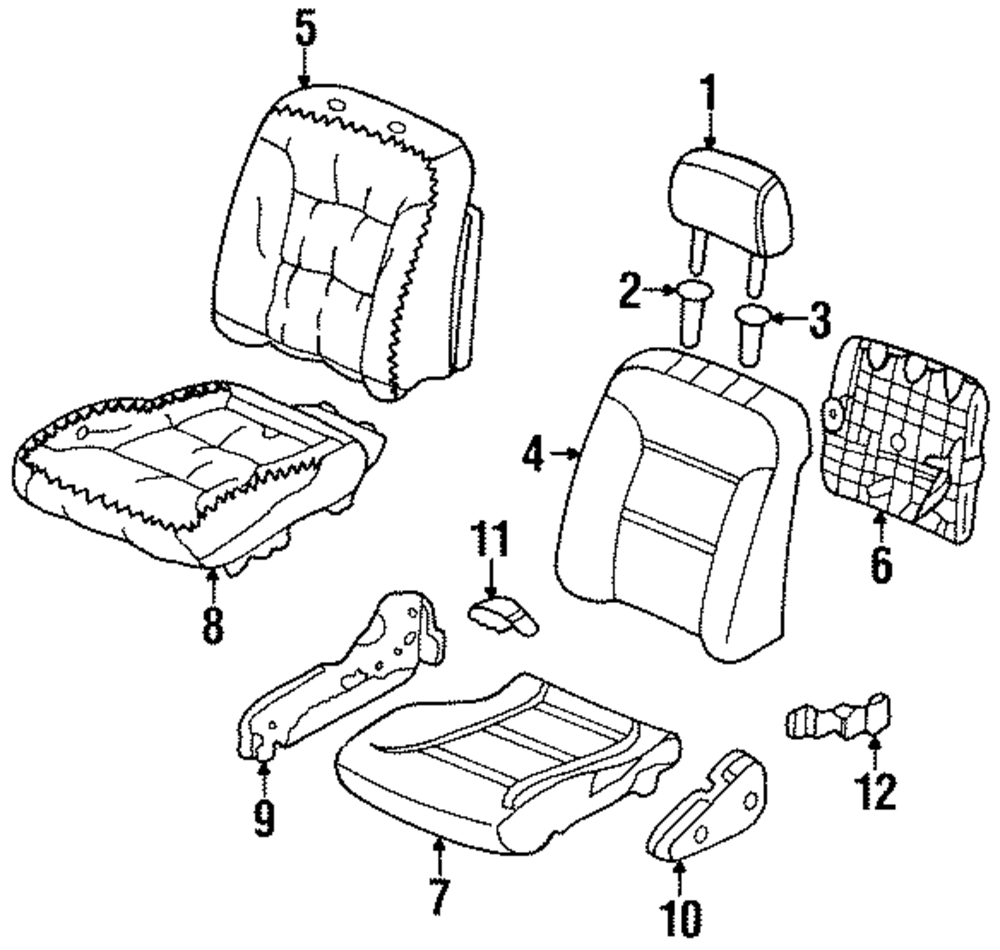 5
1
2
3
4
6
8
11
9
7
10
12