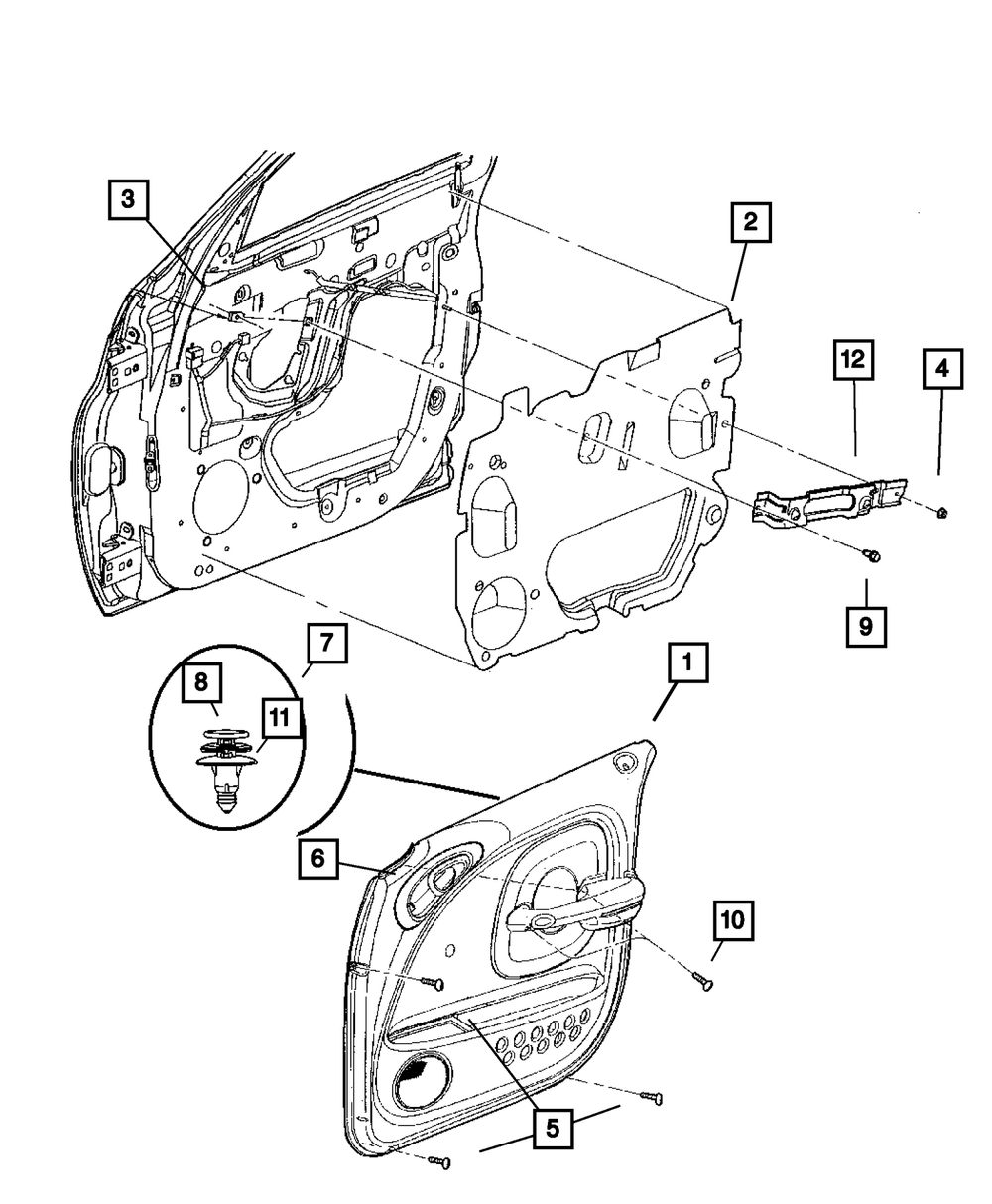 3
2
12
4
9
7
8
11
1
6
10
5