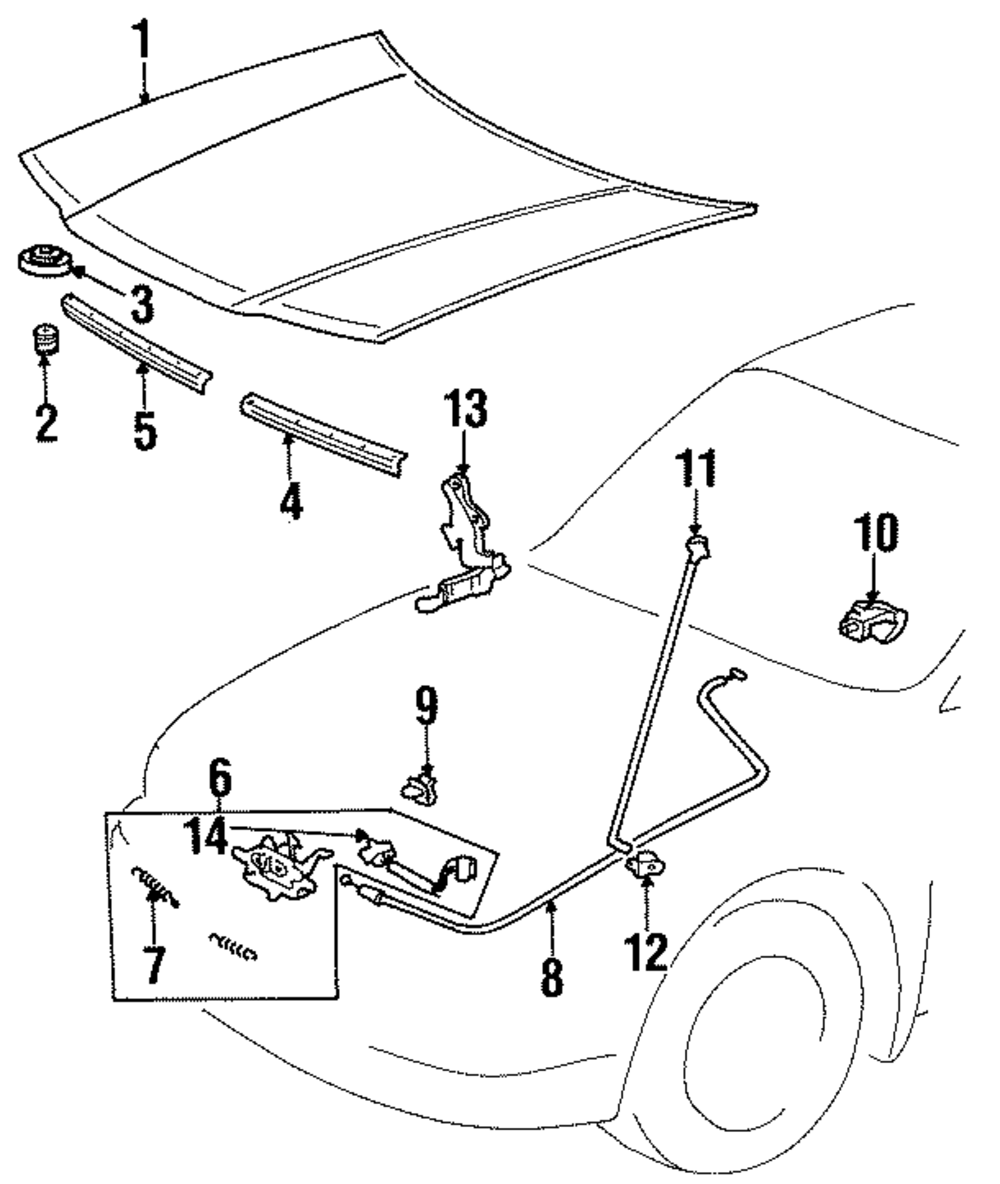 1
3
2
5
4
13
11
10
9
6
14
7
8
12