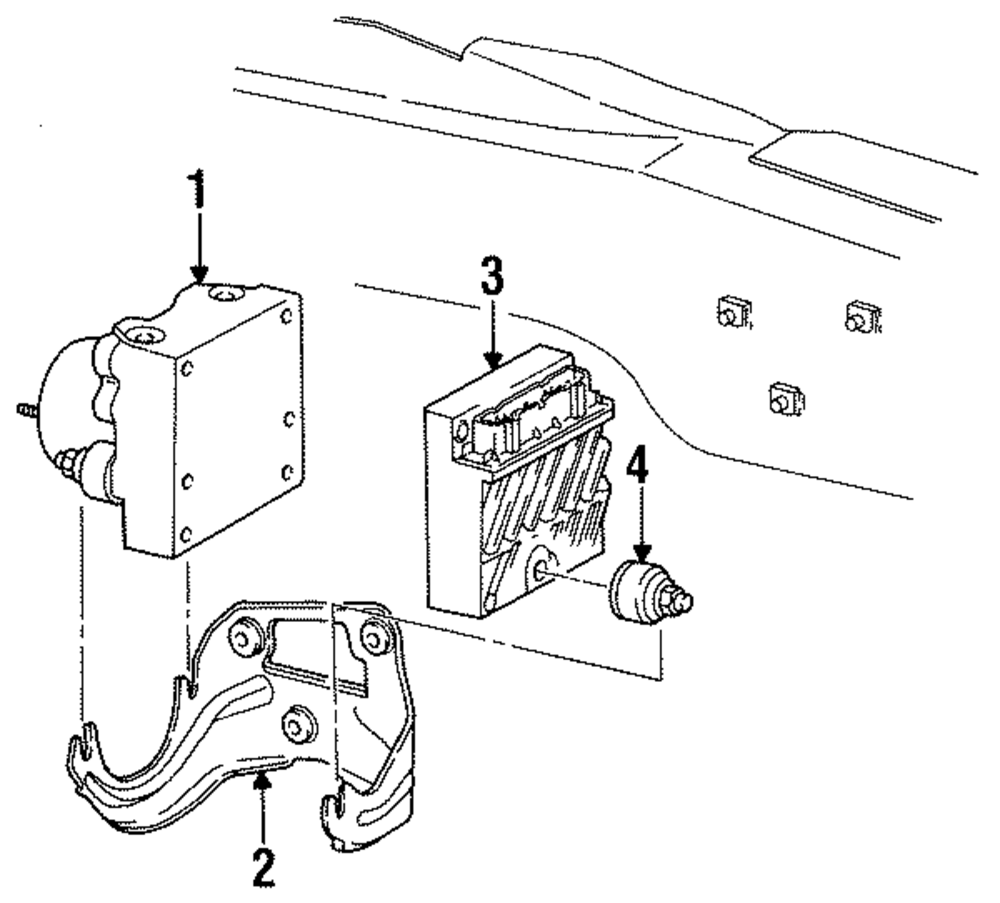 1
3
4
2