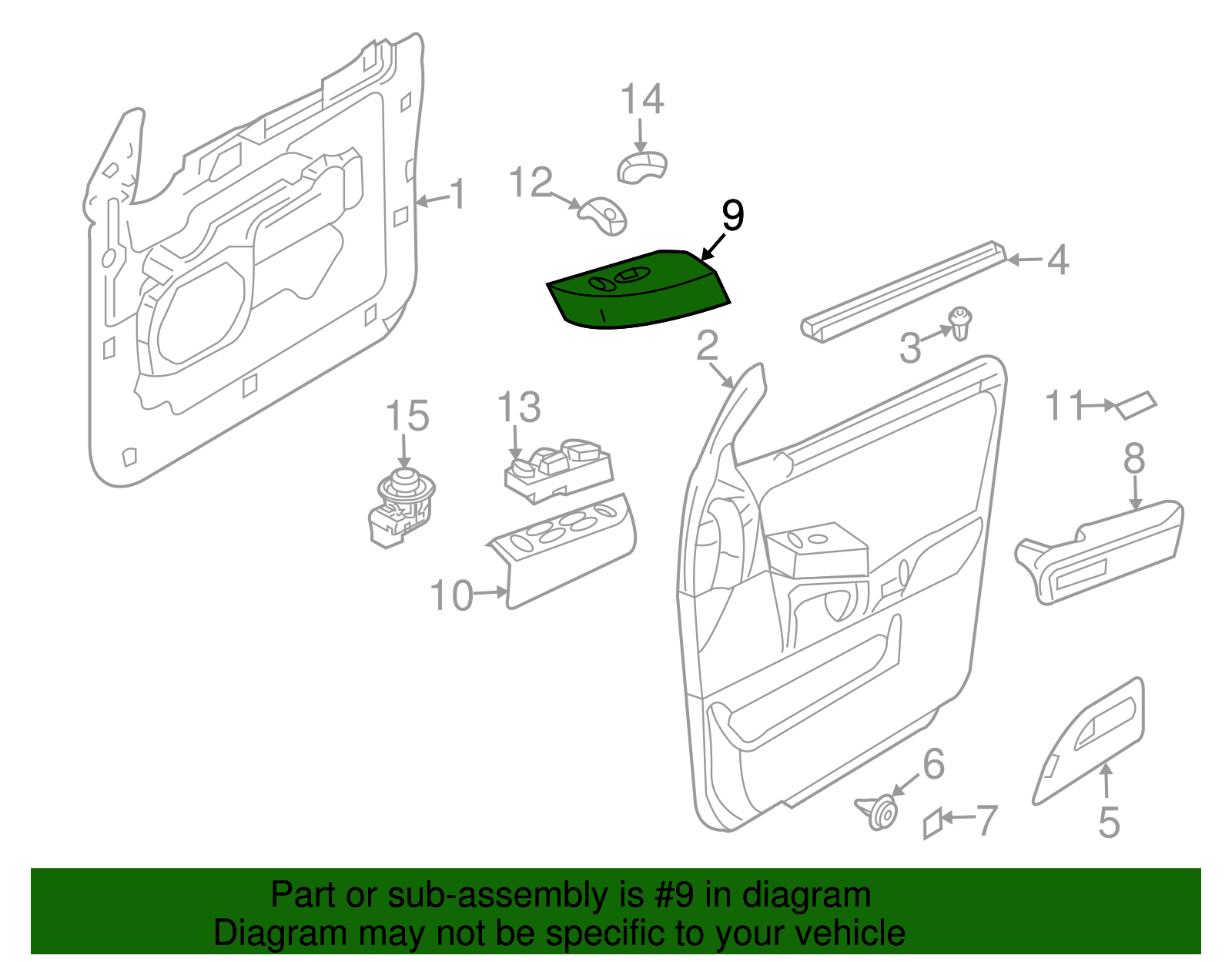 14
12
1
9
4
3
2
15
13
11
8
10
6
7
5

Part or sub-assembly is #9 in diagram
Diagram may not be specific to your vehicle