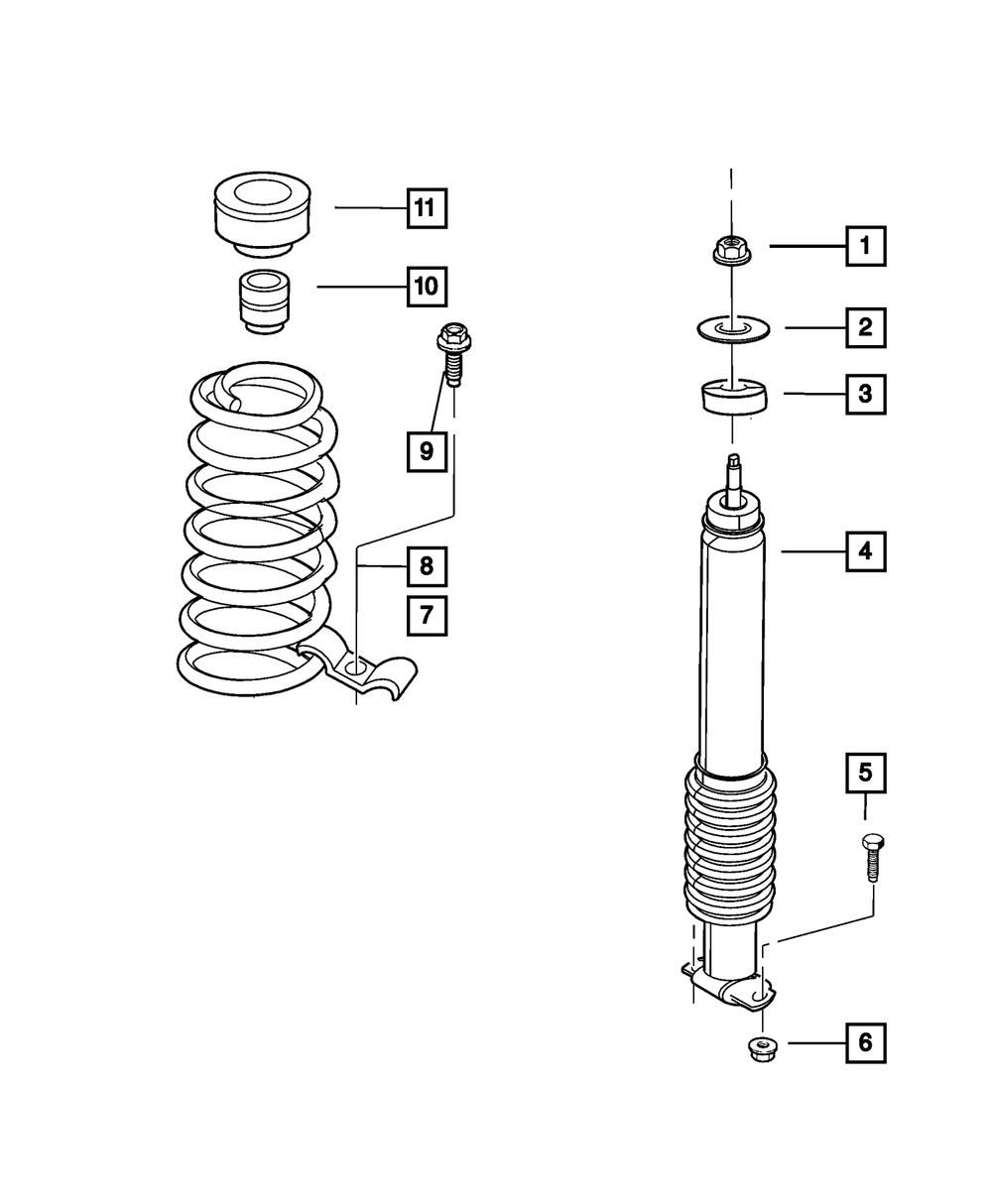 11
10
9
8
7
1
2
3
4
5
6