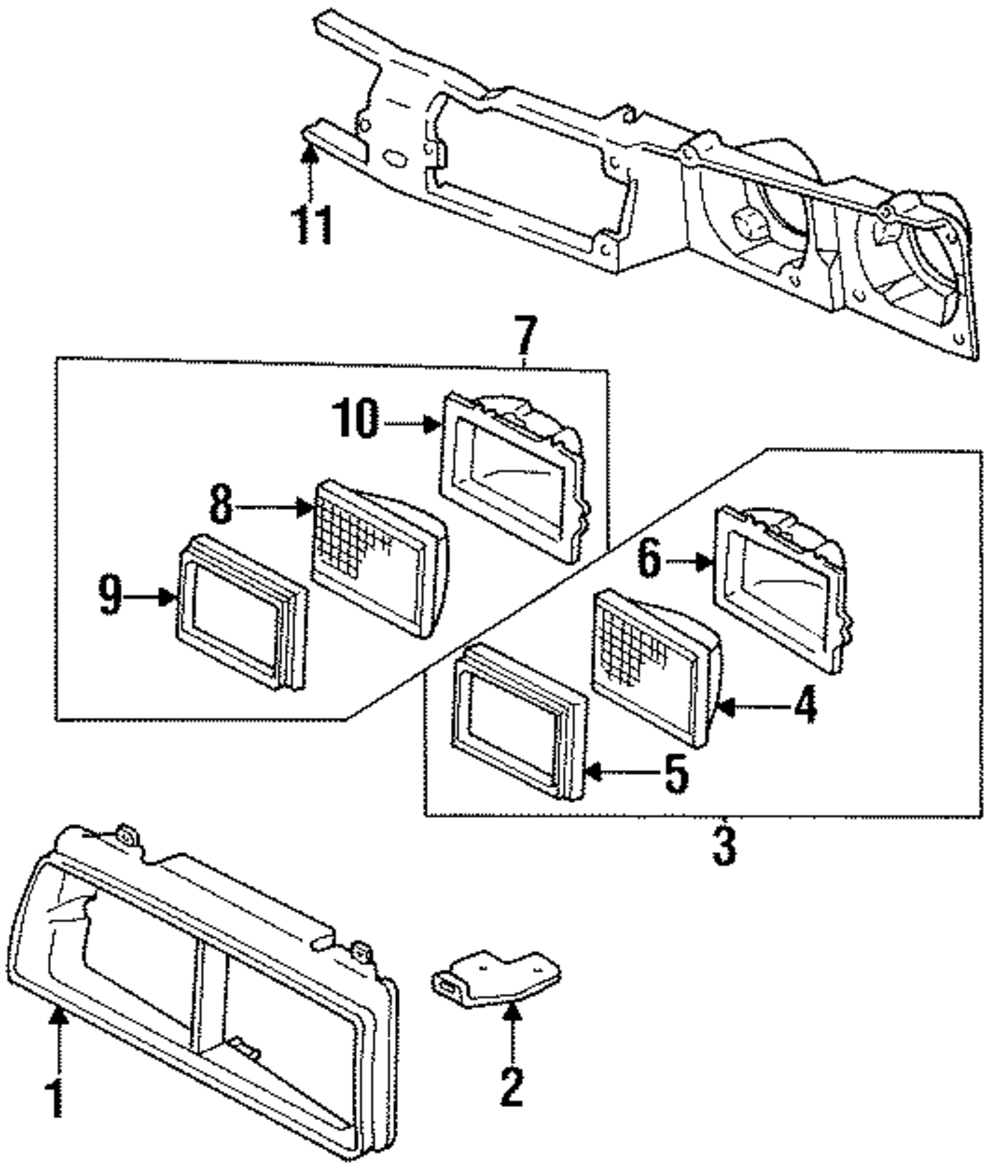 11
7
10
8
9
6
4
5
3
1
2