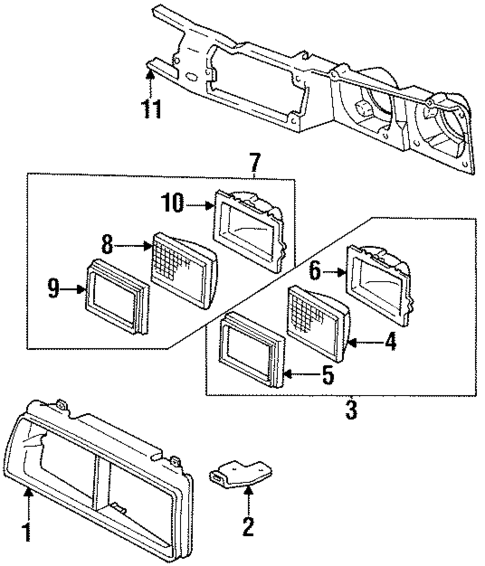 11
7
10
8
9
6
4
5
3
1
2