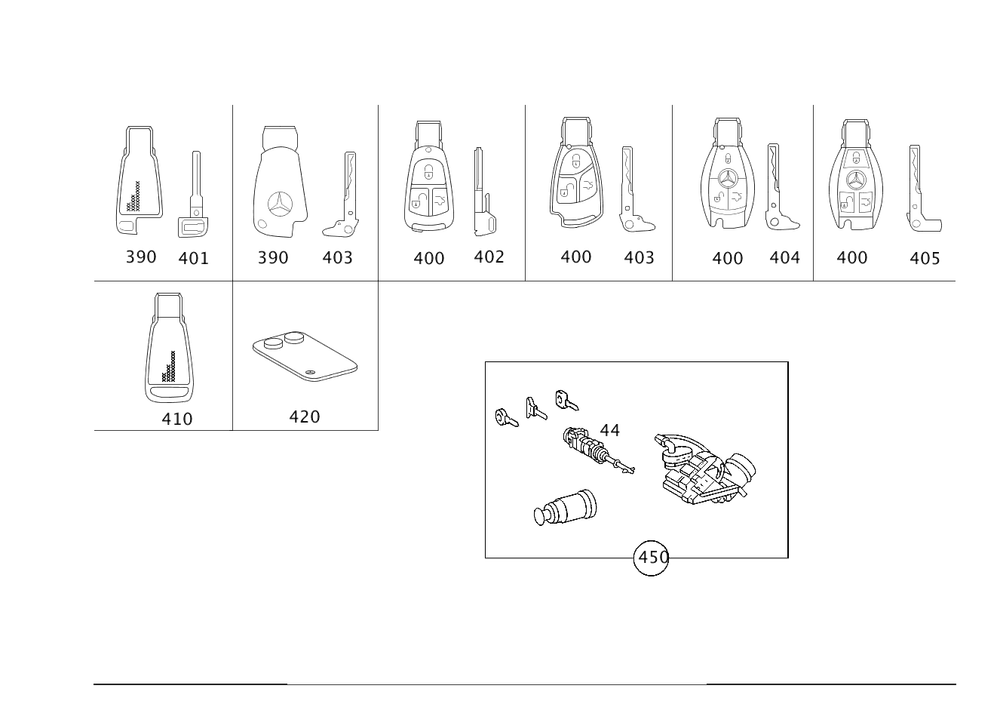 390 401
390 403
400 402
400 403
400 404
400 405
410
420
44
450