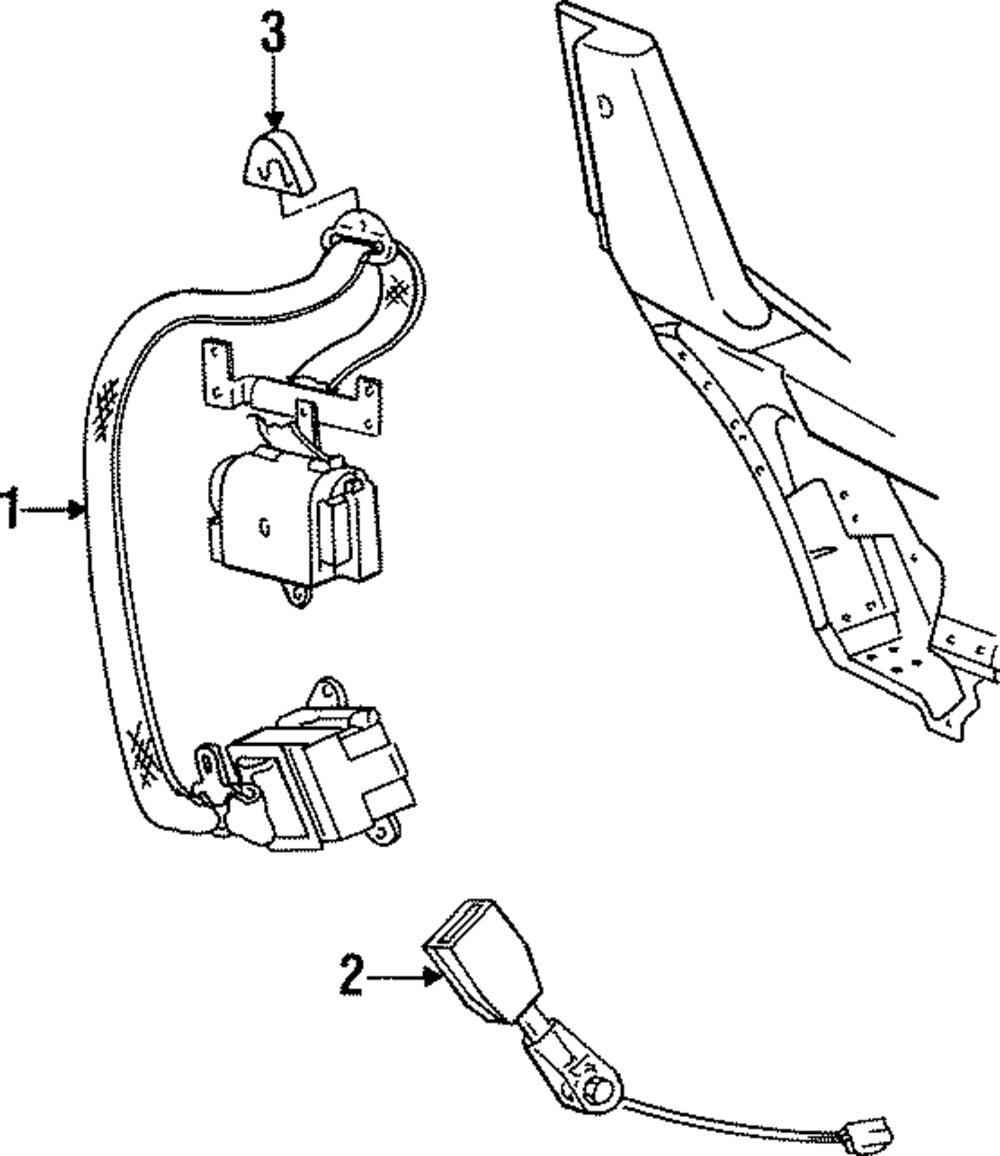 3

1

2