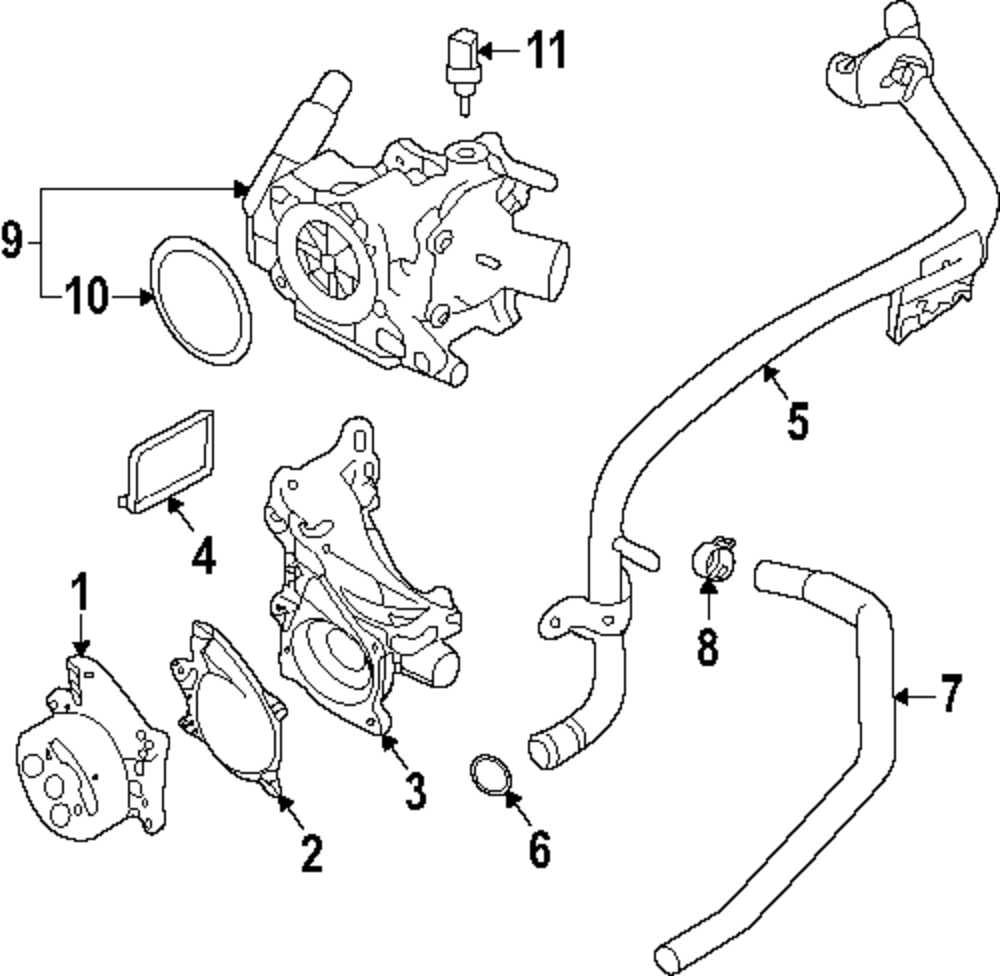 11
9
10
5
4
1
8
7
3
2
6