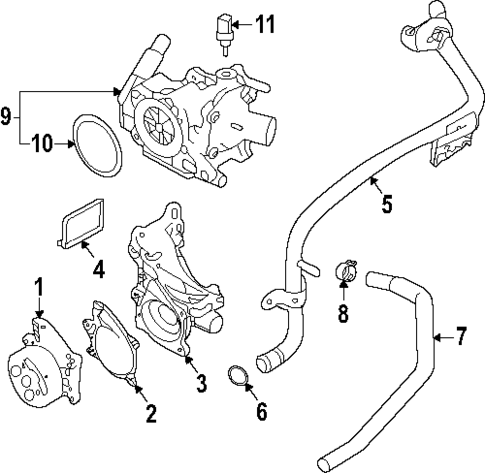 11
9
10
5
4
1
8
7
3
2
6