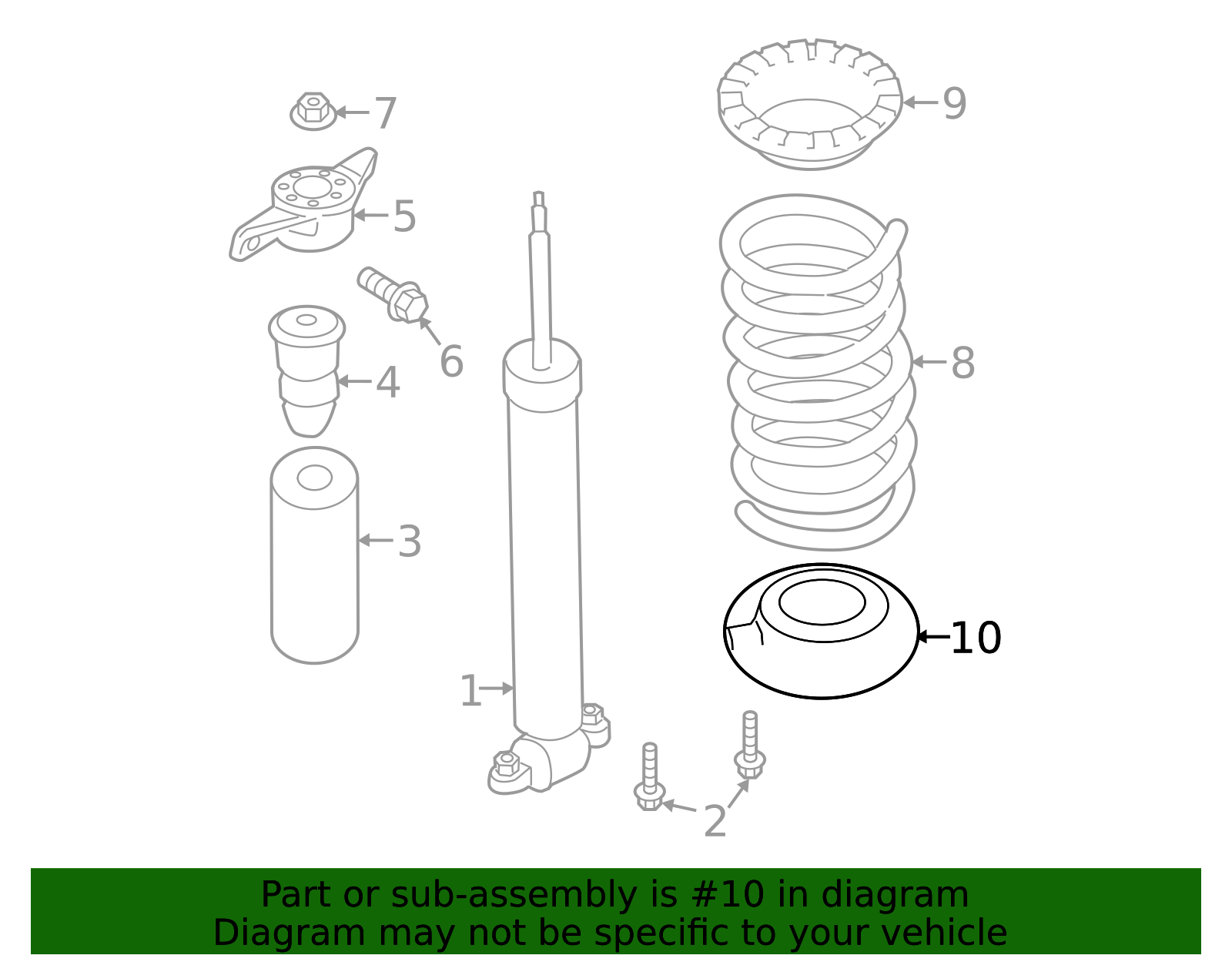 7
9
5
6
4
8
3
10
1
2

Part or sub-assembly is #10 in diagram
Diagram may not be specific to your vehicle