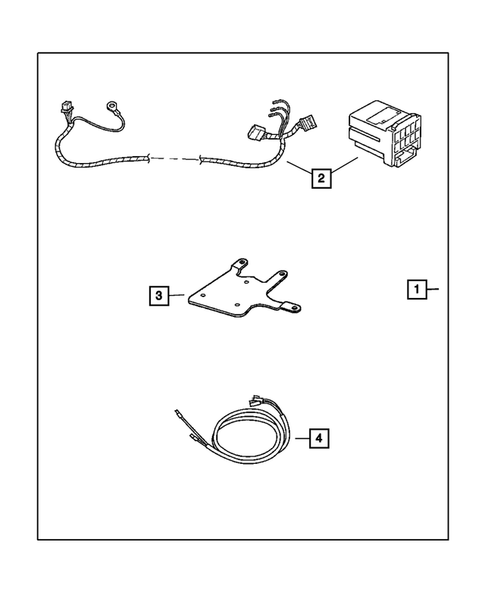 2
3
1
4