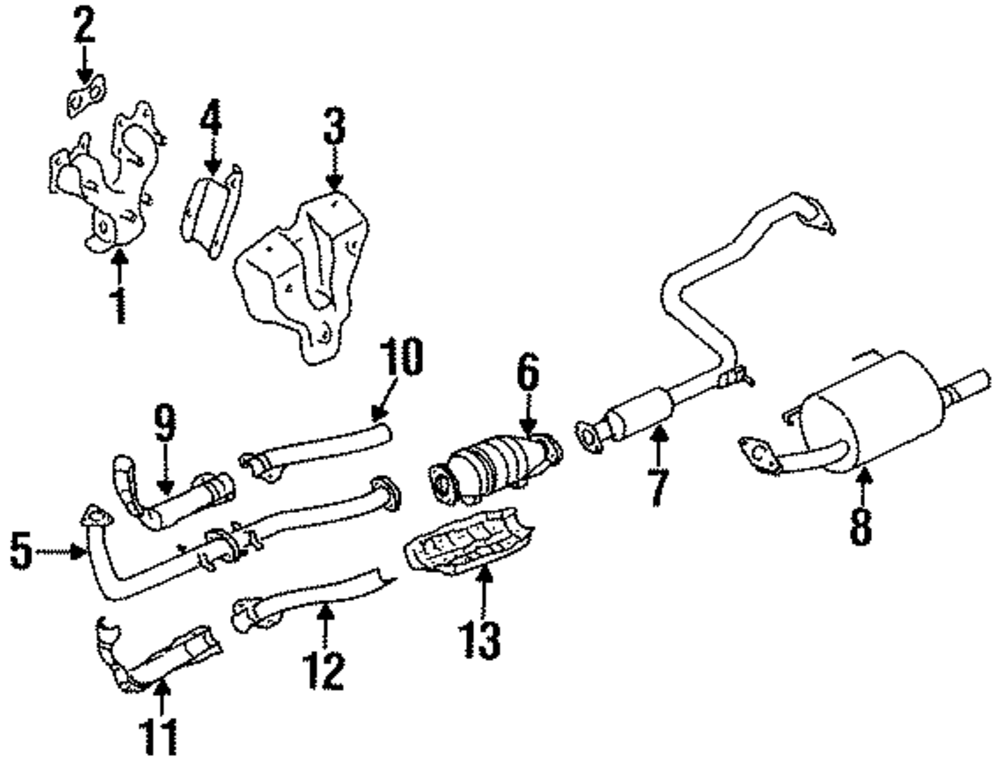 2
4
3
1
10
6
9
7
8
5
13
12
11