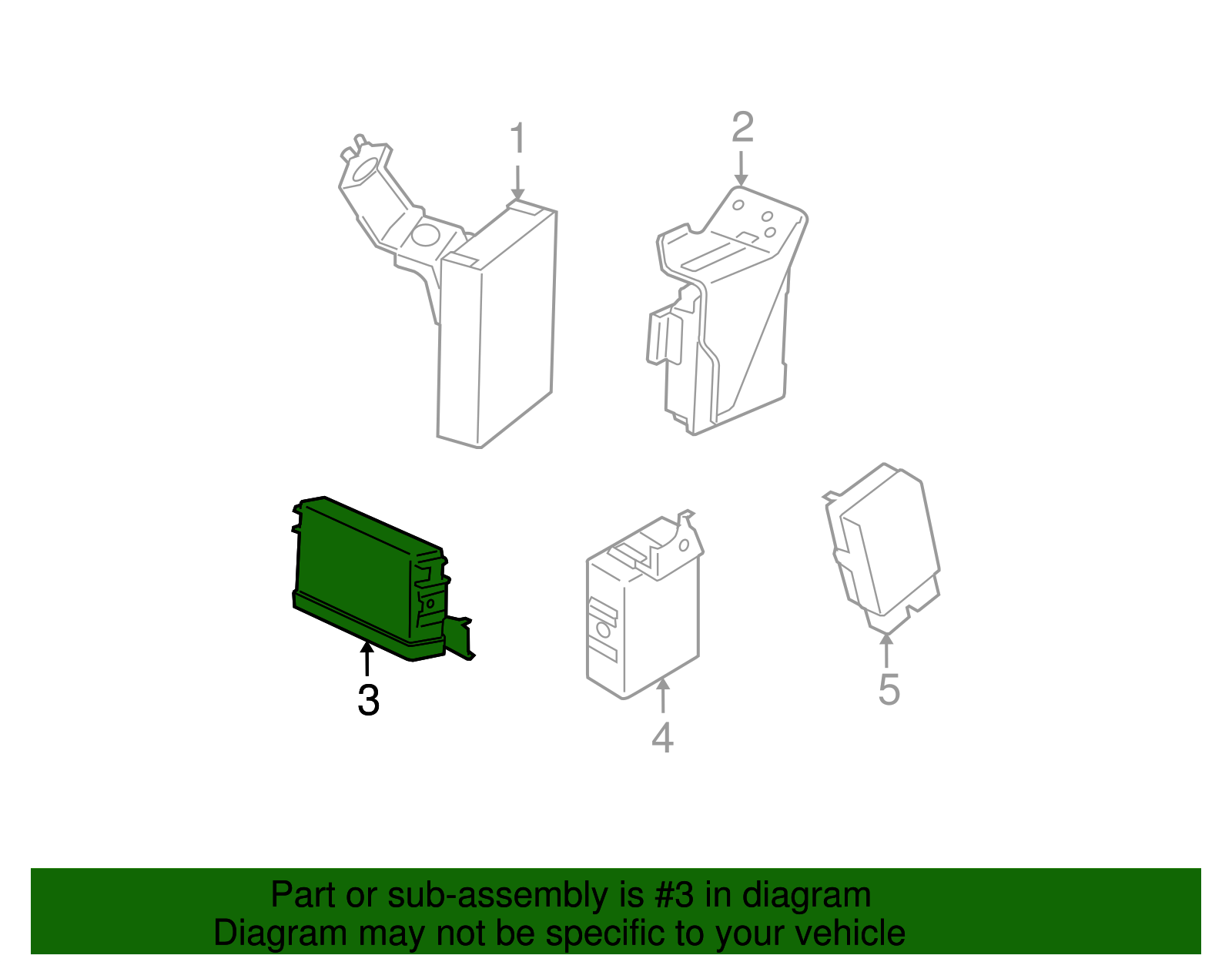 1
2
3
4
5

Part or sub-assembly is #3 in diagram
Diagram may not be specific to your vehicle