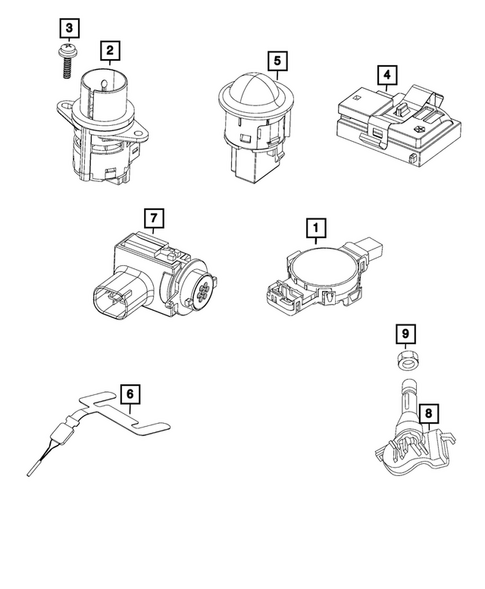 3
2
5
4
7
1
9
6
8