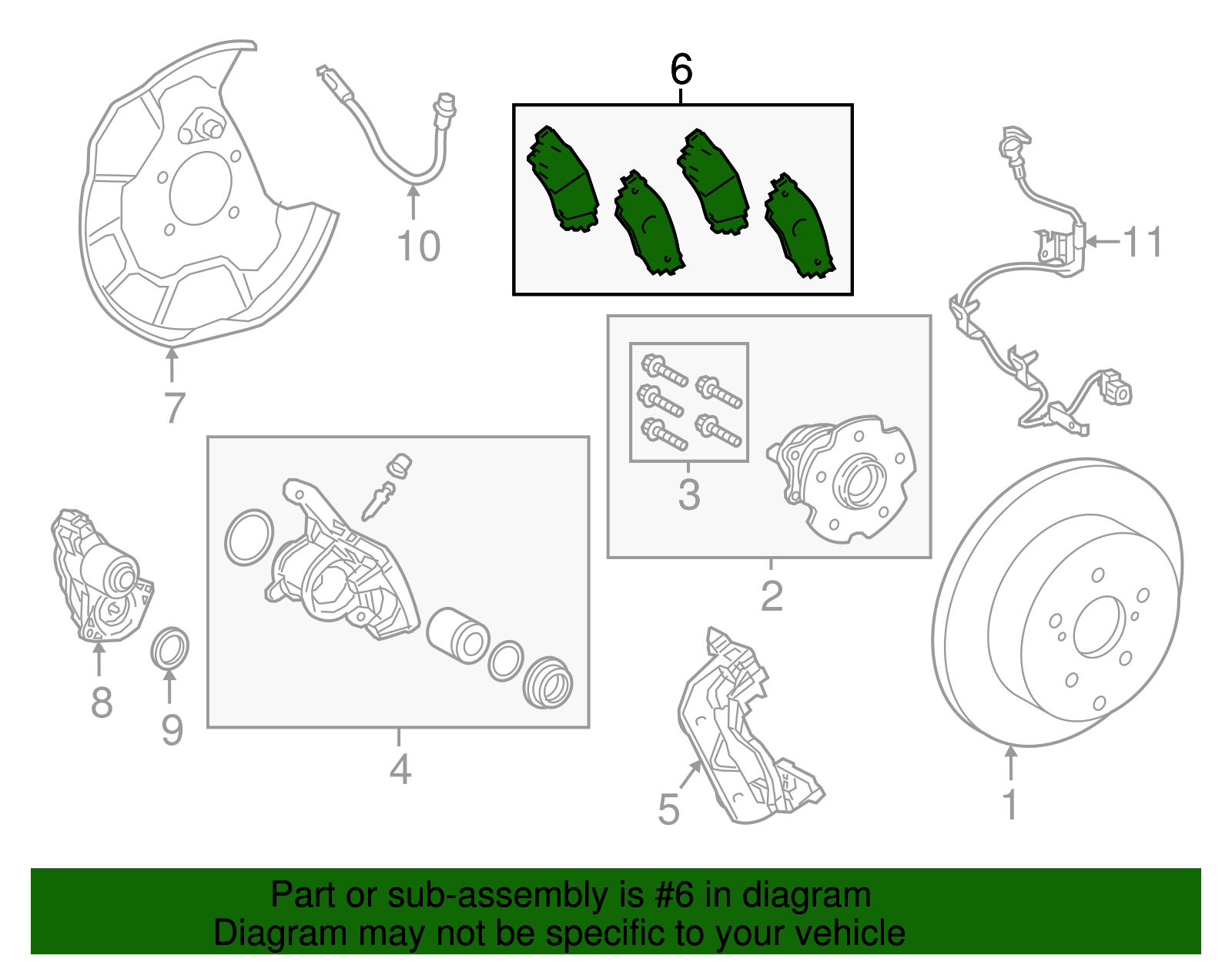 6

10

11

7

3

2

8

9

4

5

1

Part or sub-assembly is #6 in diagram
Diagram may not be specific to your vehicle