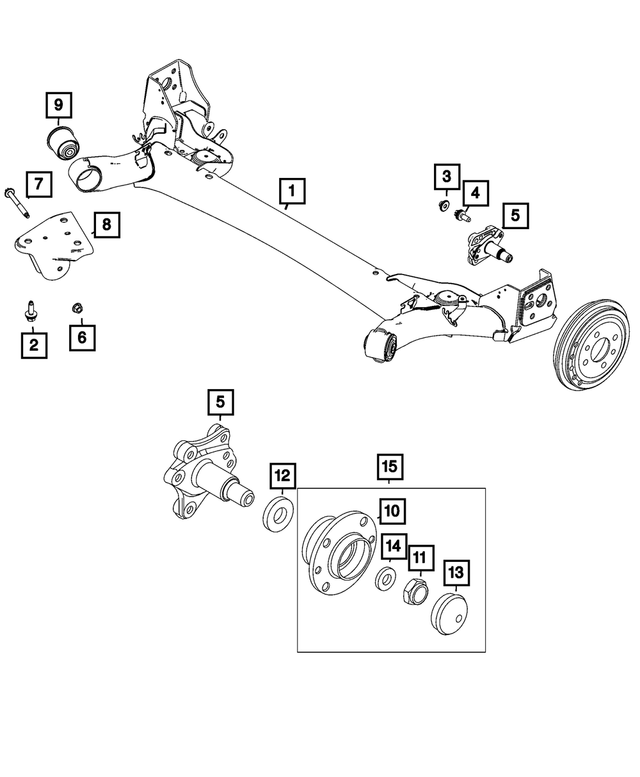 9
7
8
2
6
1
3
4
5
5
12
15
10
14
11
13