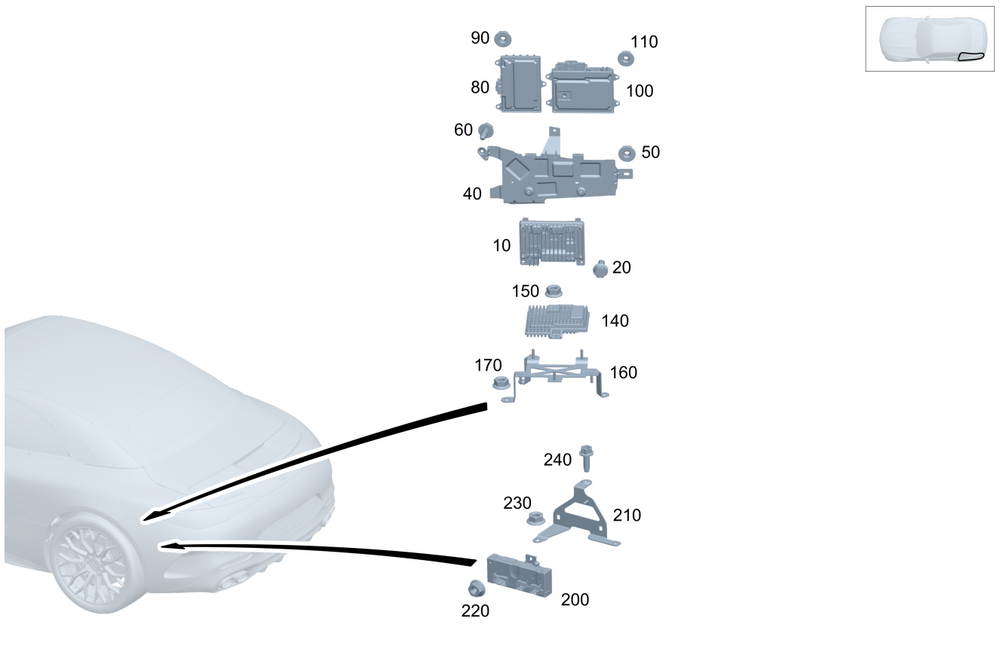 90
110
80
100
60
50
40
10
20
150
140
170
160
240
230
210
200
220