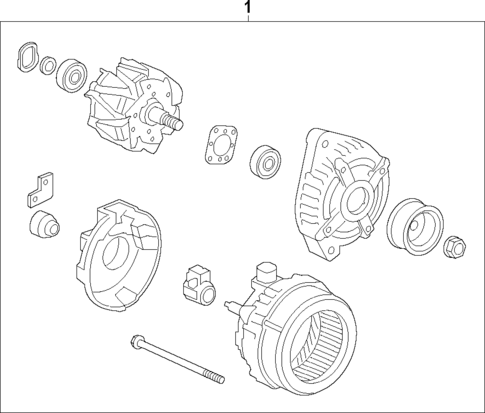 1