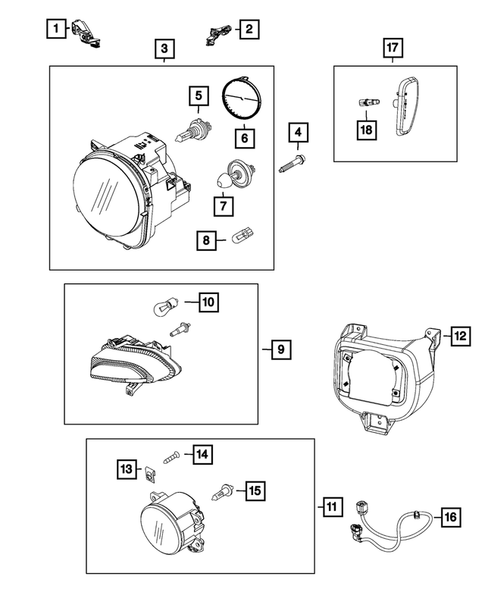 1
2
3
17
5
6
4
18
7
8
10
9
12
14
13
15
11
16