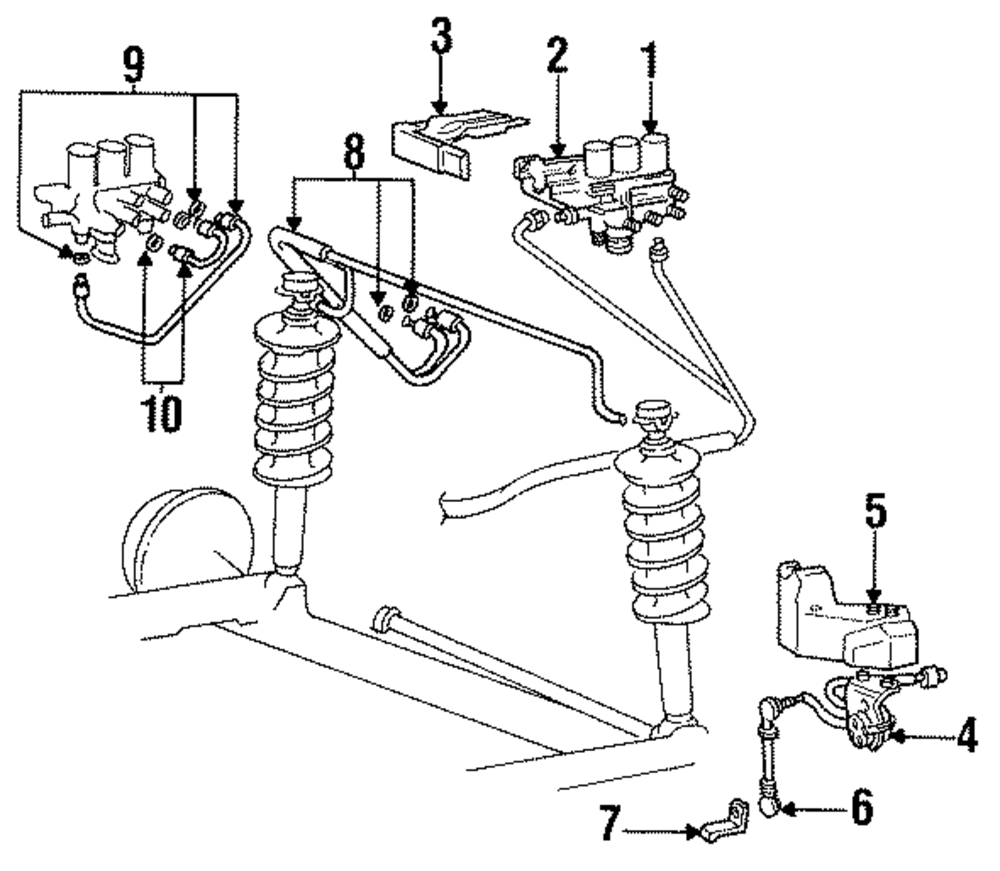 9
3
2
1
8
10
5
4
7
6