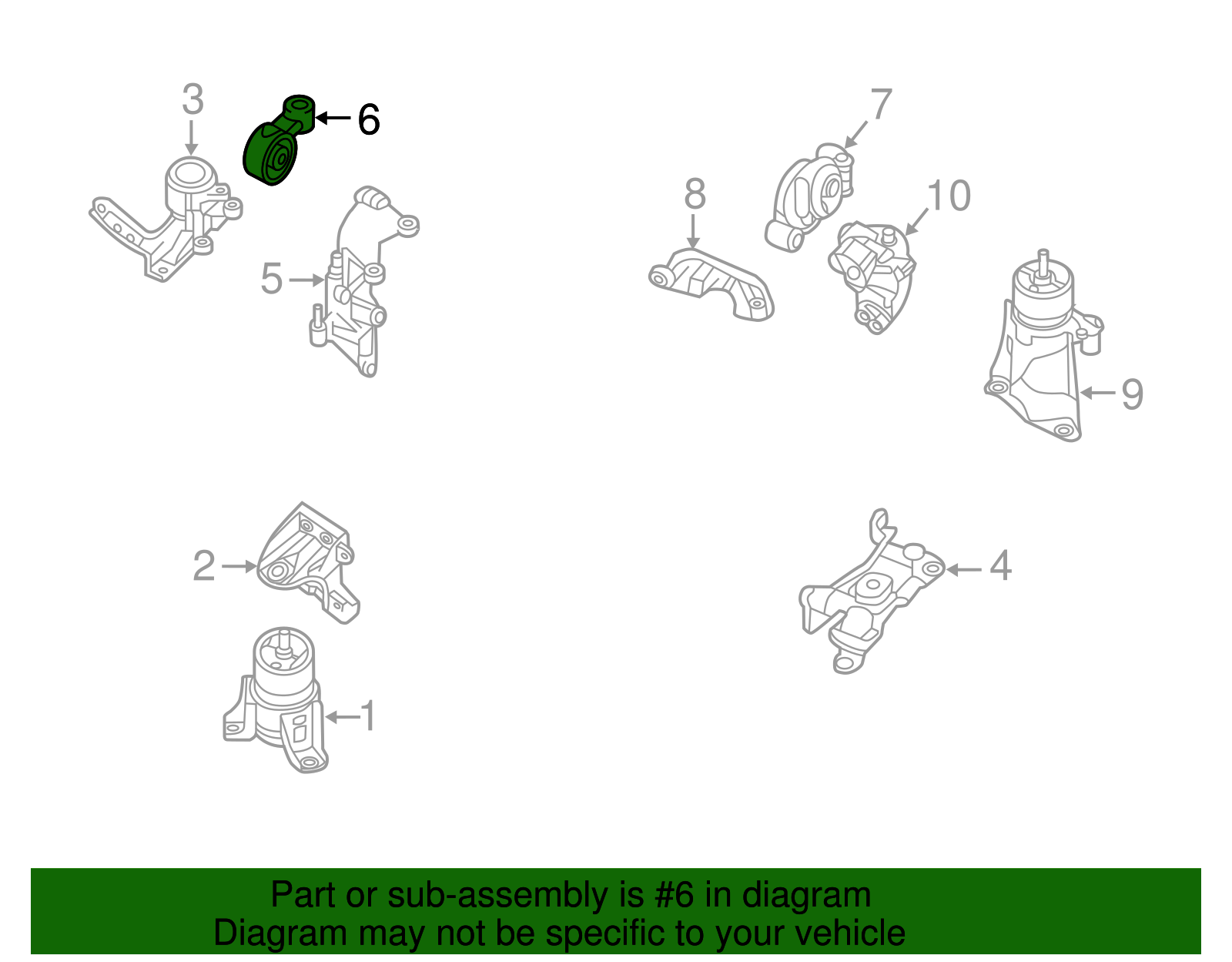 3
6
7
8
10
5
9
2
4
1

Part or sub-assembly is #6 in diagram
Diagram may not be specific to your vehicle