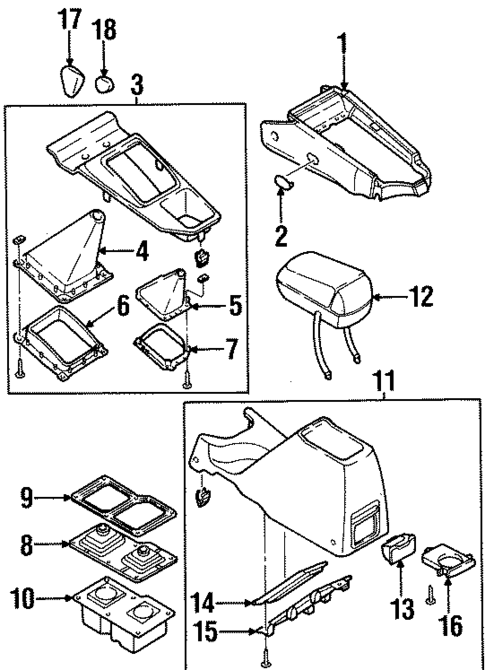 17
18
3
1
2
4
5
6
7
12
11
9
8
10
14
15
13
16