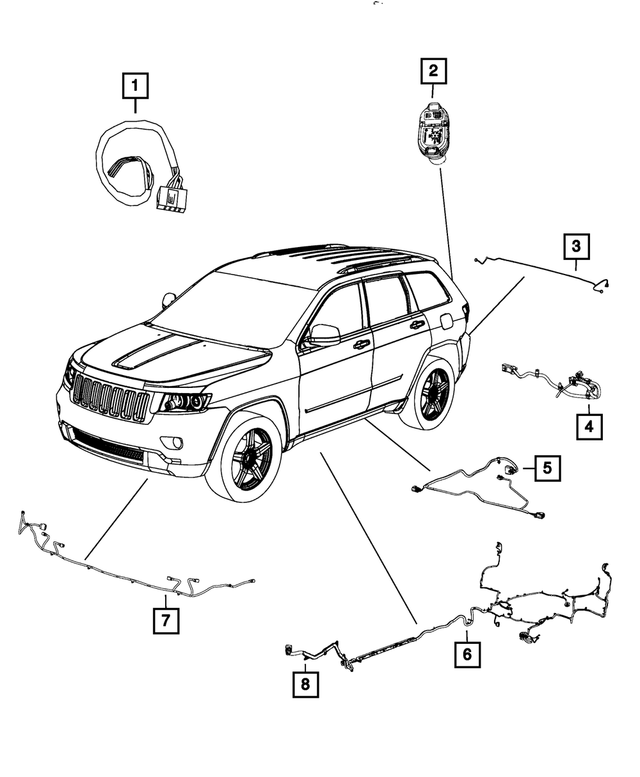 1
2
3
4
5
7
6
8