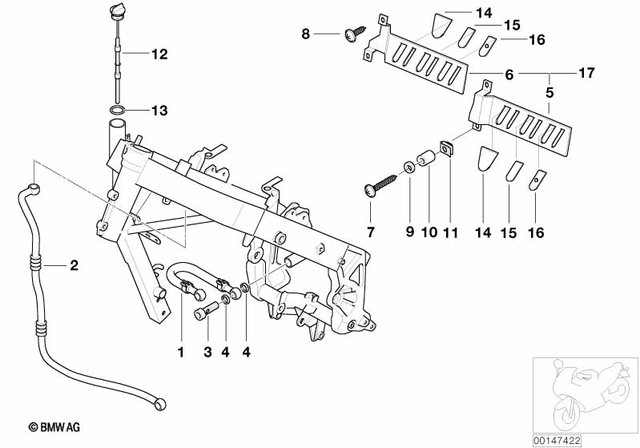 14
8
15
16
12
6
17
5
13
7
9
10
11
14
15
16
2
1
3
4
4
© BMW AG
00147422