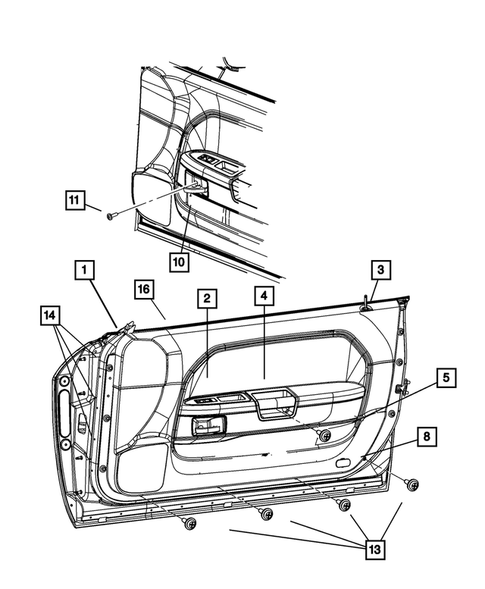 11
10
1
16
2
4
3
14
5
8
13