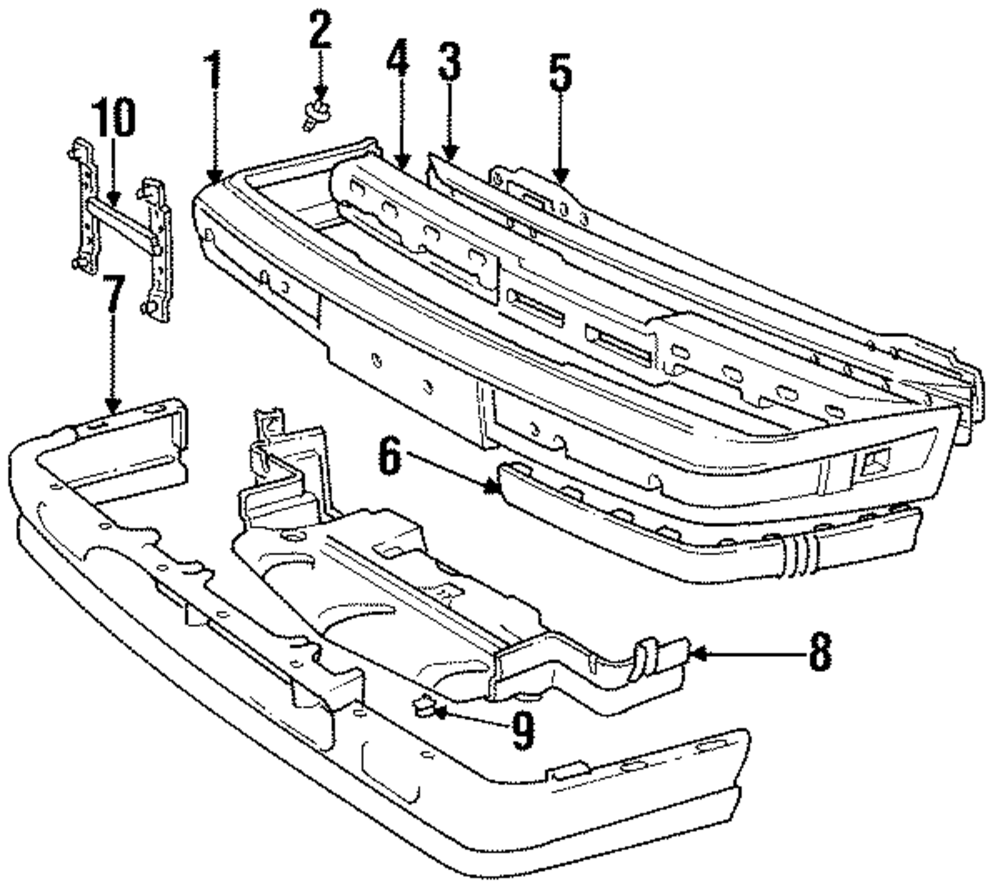 2
1
4
3
5
10
7
6
8
9