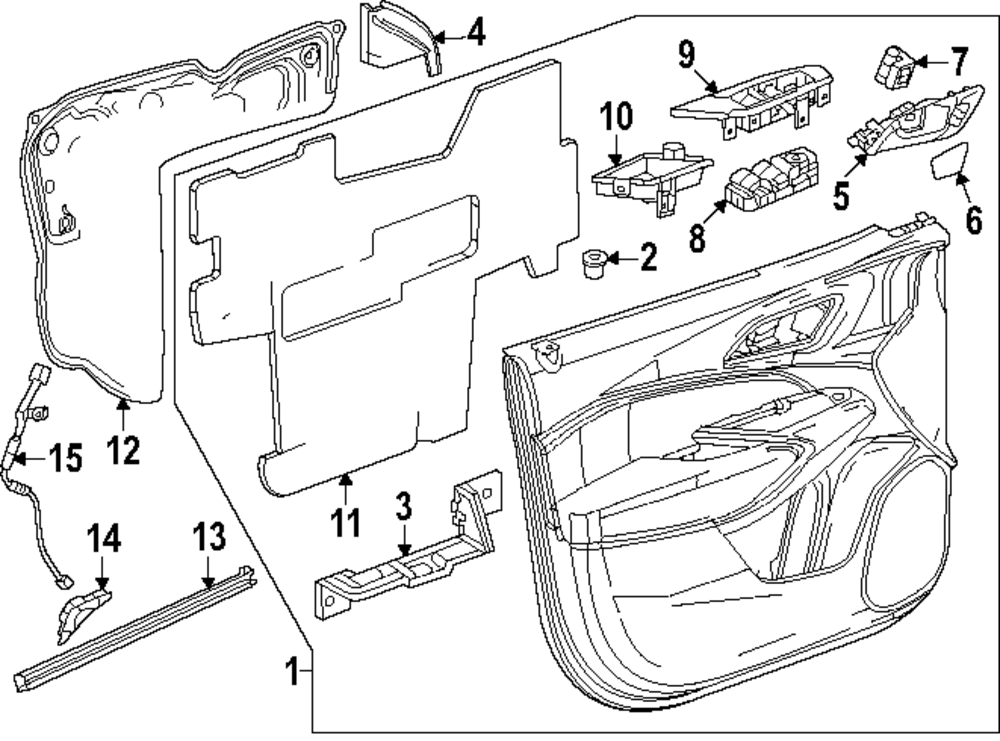 4
9
7
10
5
6
8
2
12
15
11
3
14
13
1