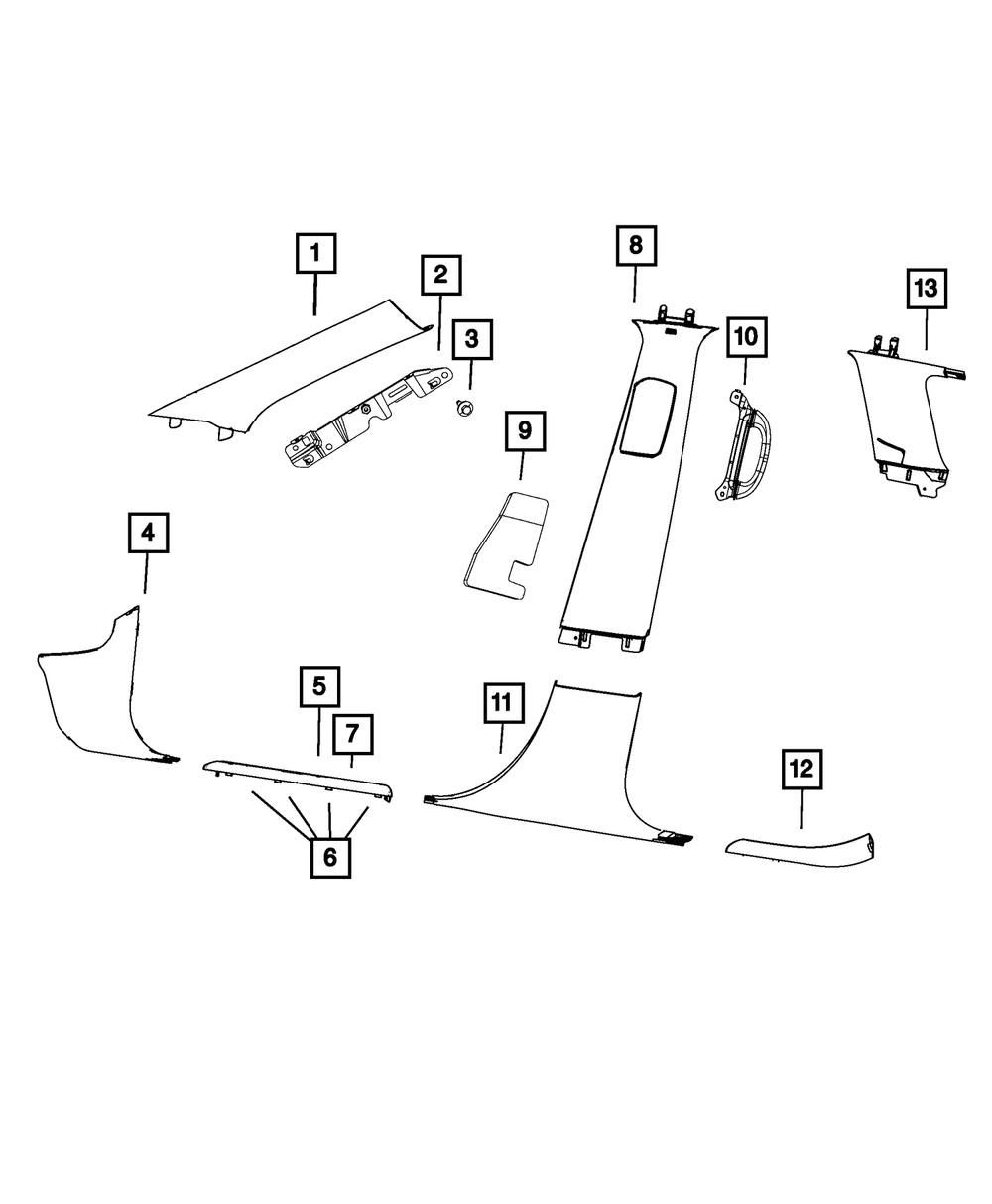 1
2
3
8
10
13
9
4
5
7
11
12
6