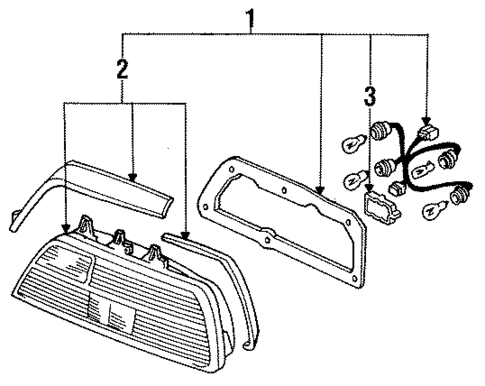 1
2
3