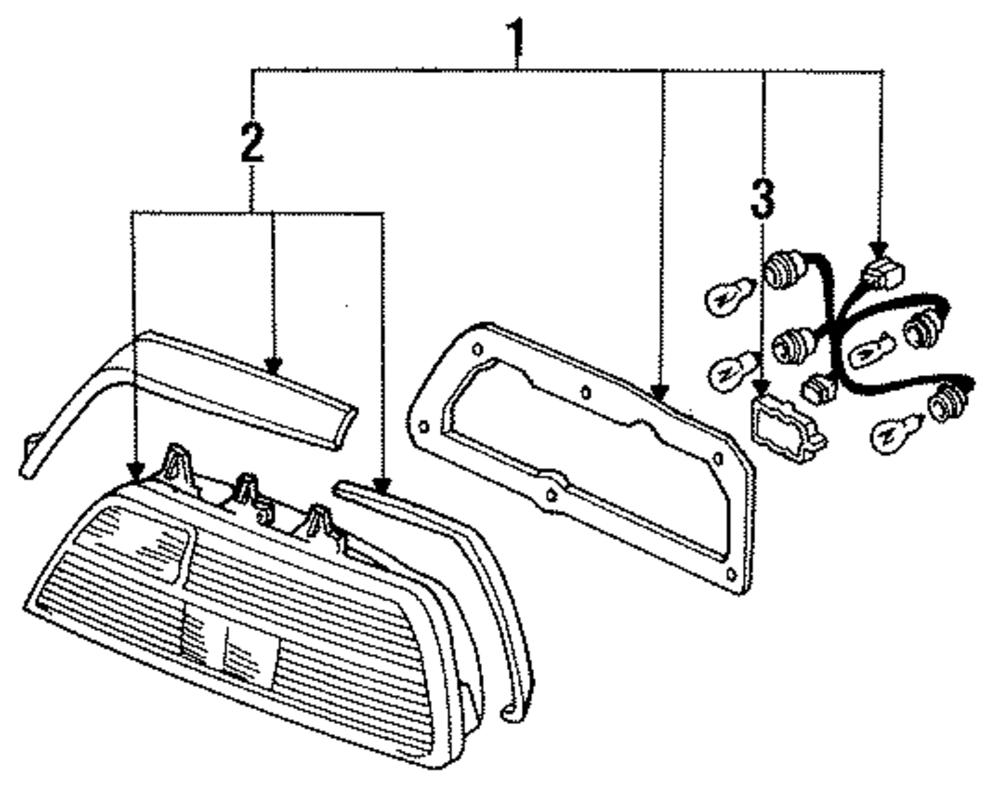 1
2
3