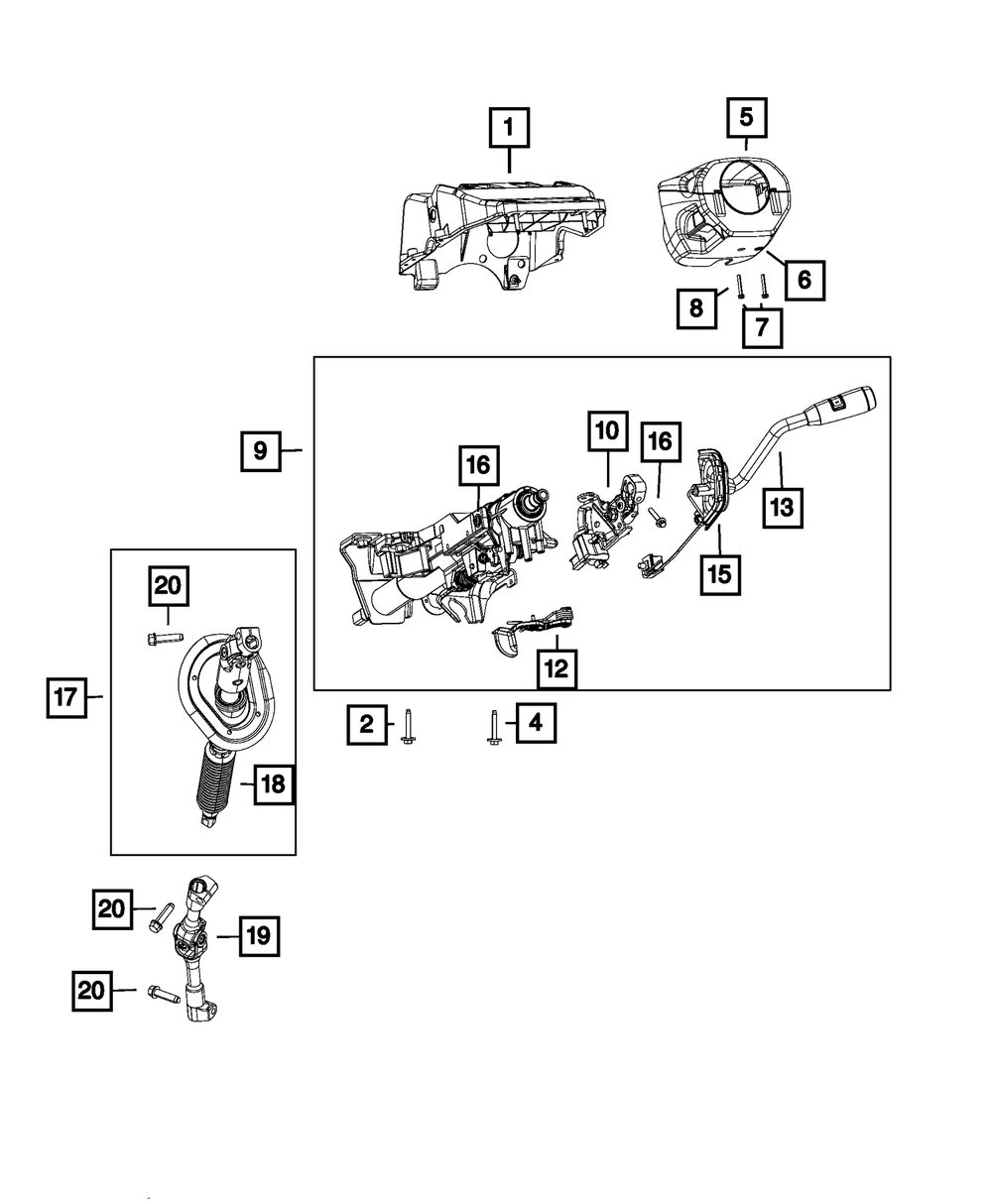 1
5
6
8
7
9
10
16
16
13
15
12
20
17
18
2
4
20
19
20