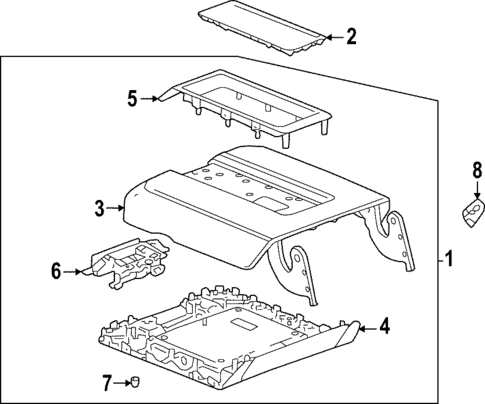 2
5
8
3
1
6
4
7