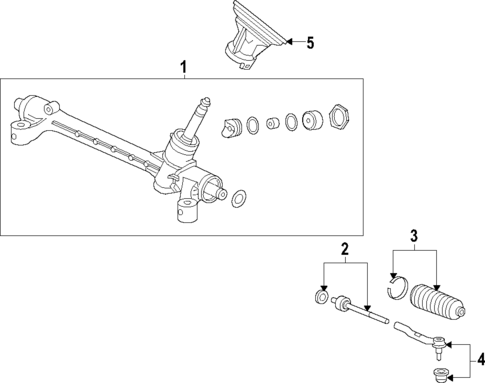 5
1
2
3
4