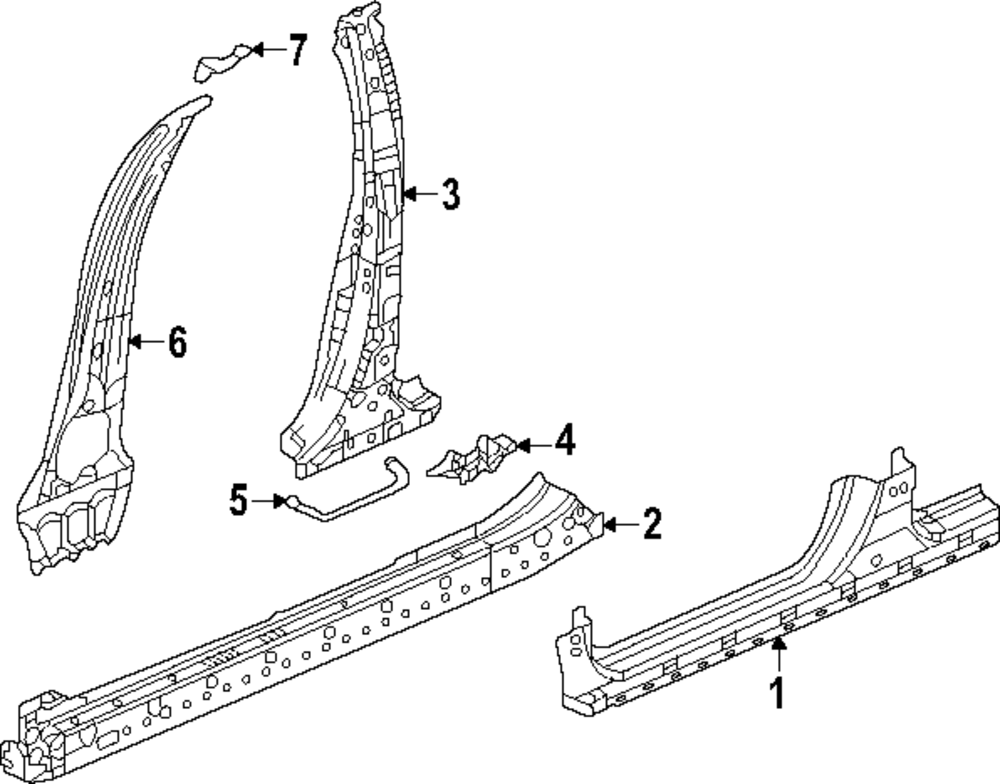 7
3
6
4
5
2
1