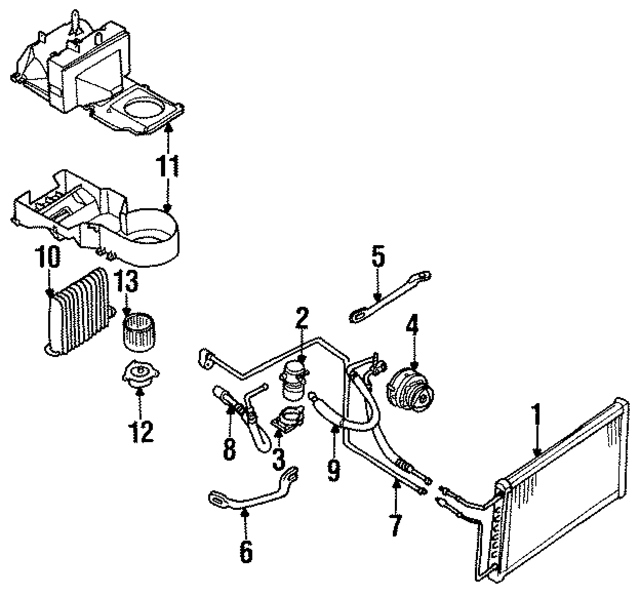 11
10
13
12
5
2
4
8
3
9
1
6
7