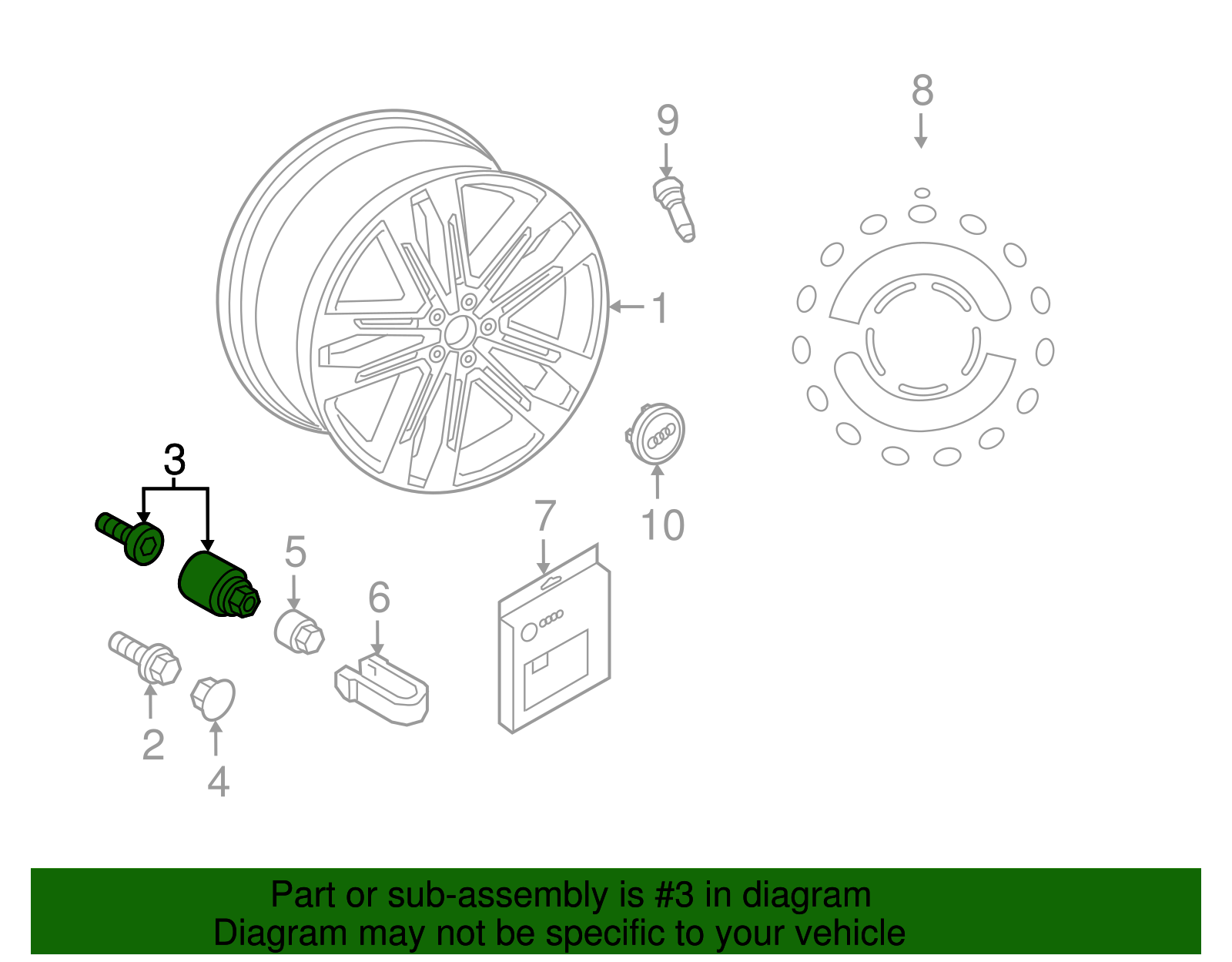 8

9

1

3

10

7

5

6

2

4

Part or sub-assembly is #3 in diagram
Diagram may not be specific to your vehicle