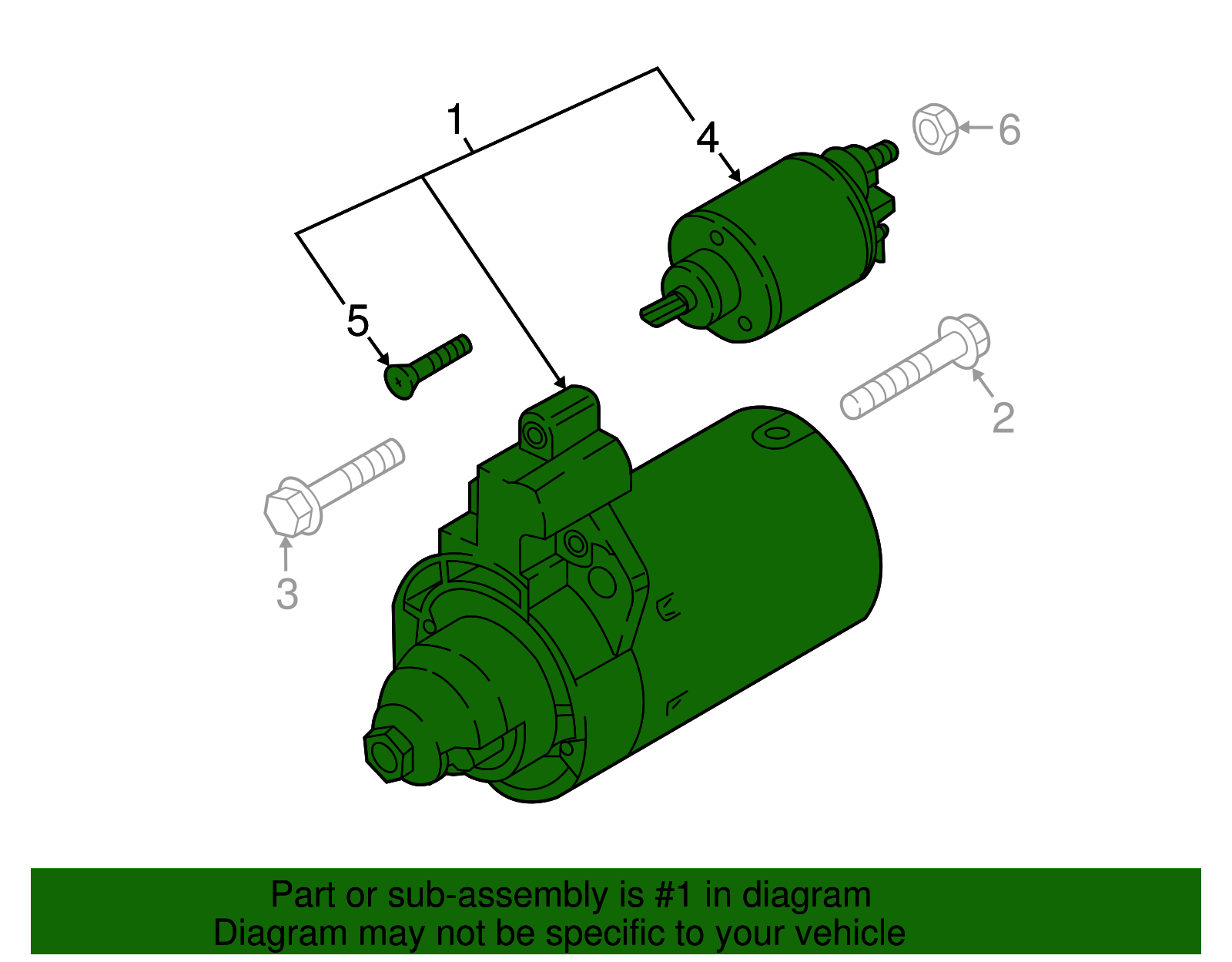 1
4
6
5
2
3

Part or sub-assembly is #1 in diagram
Diagram may not be specific to your vehicle