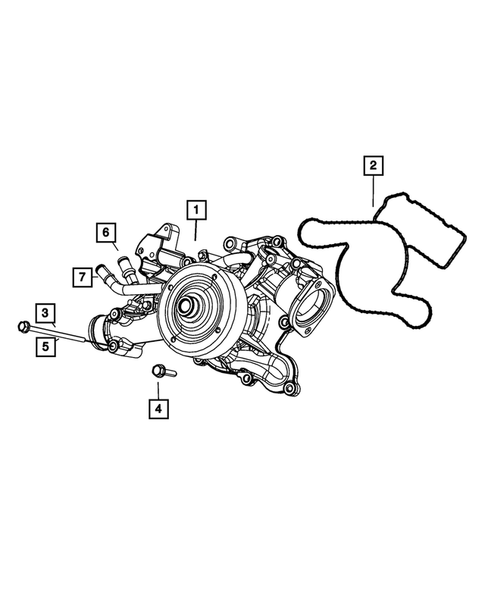 2
1
6
7
3
5
4