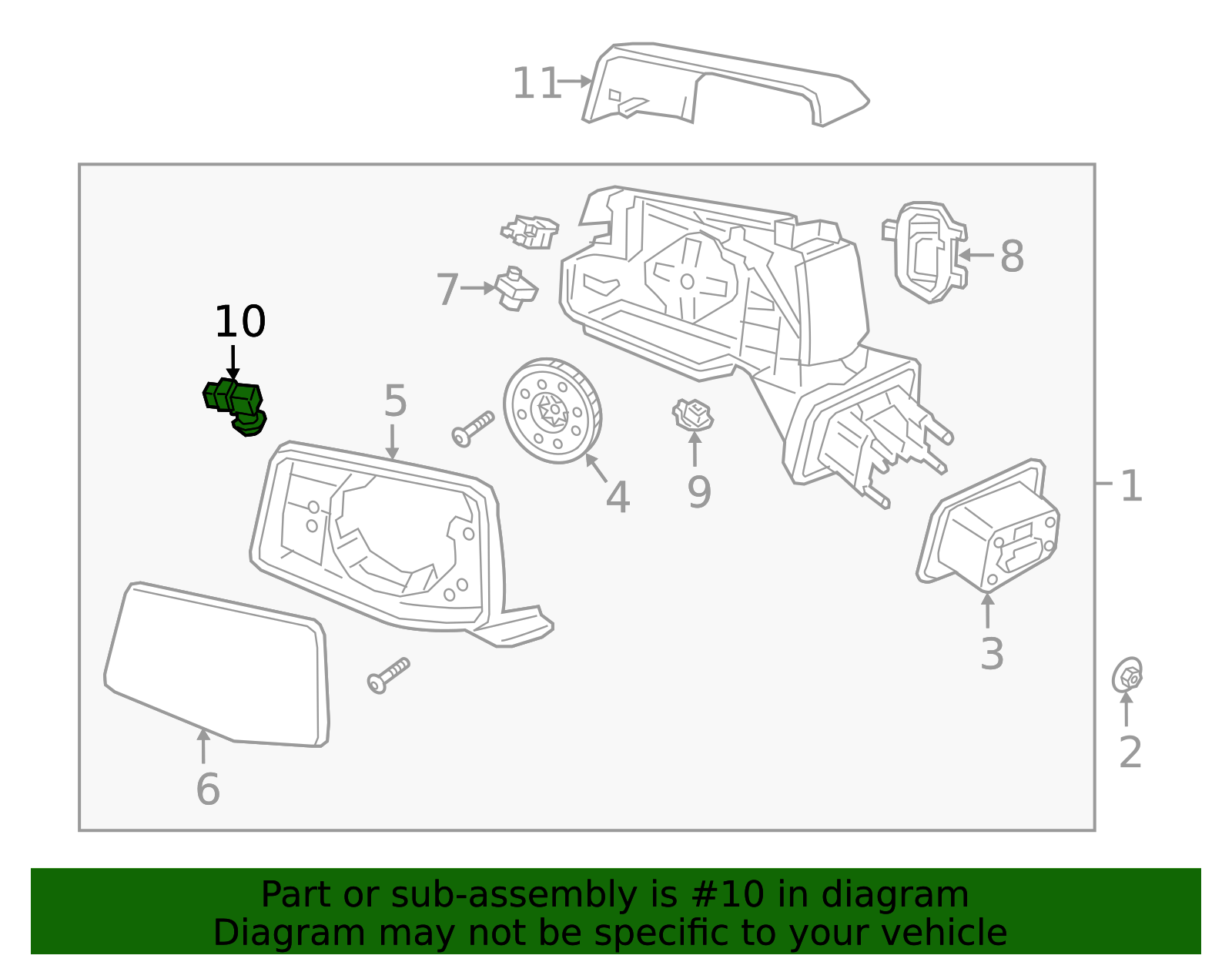 11

8

7

10

5

4

9

1

3

2

6

Part or sub-assembly is #10 in diagram
Diagram may not be specific to your vehicle