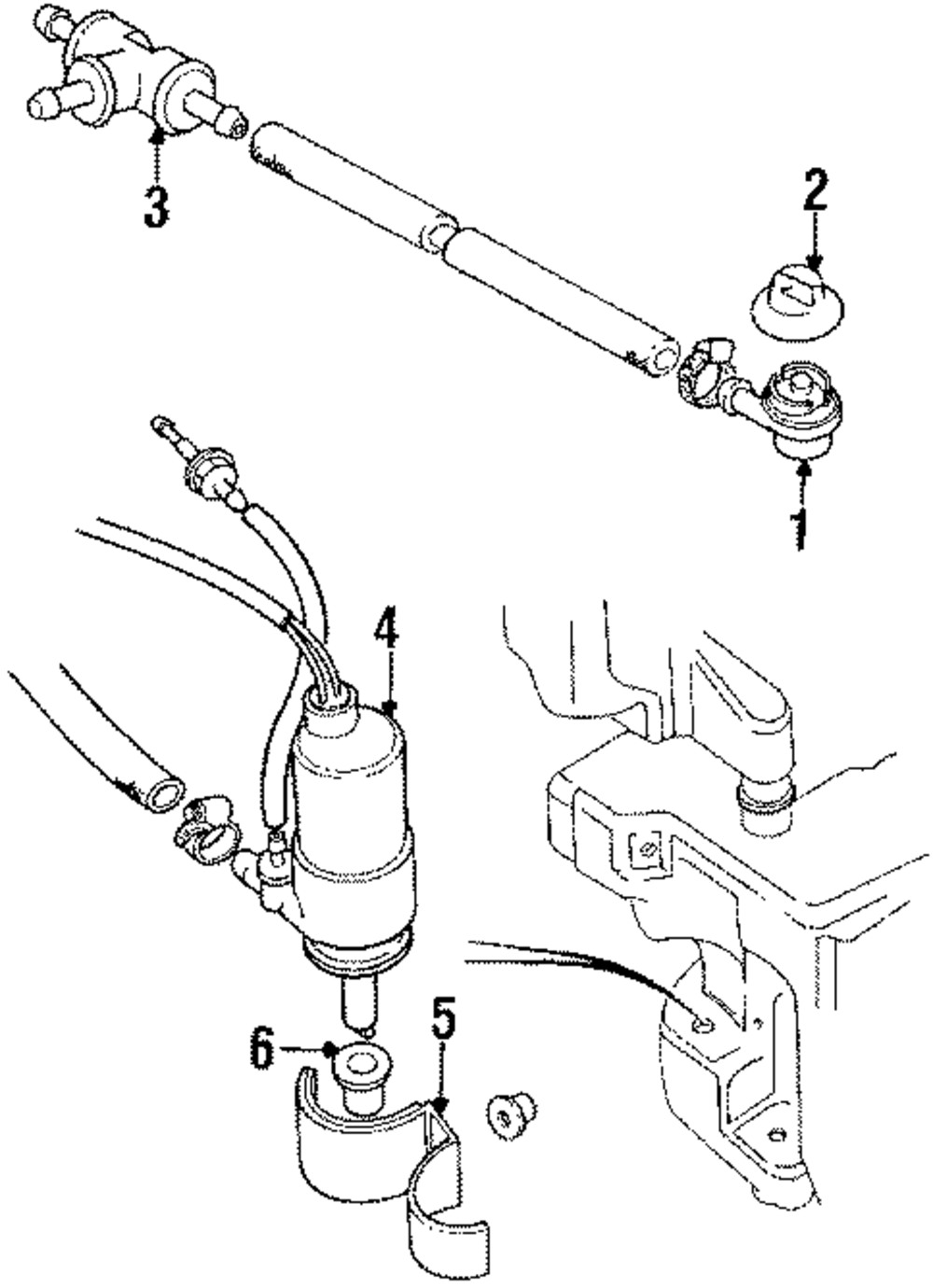 3
2
1
4
6
5