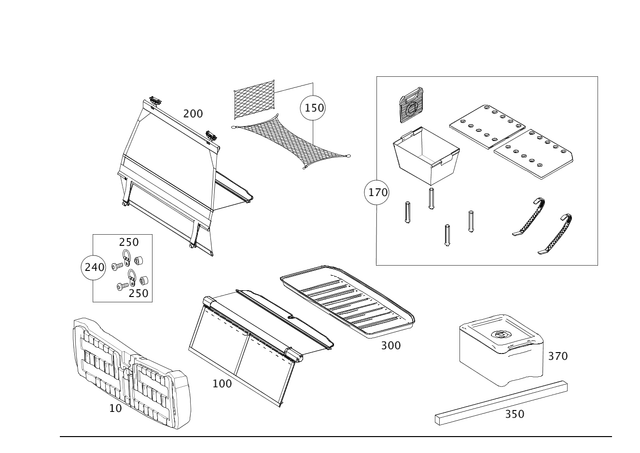 200
150
170
250
240
250
300
370
100
10
350