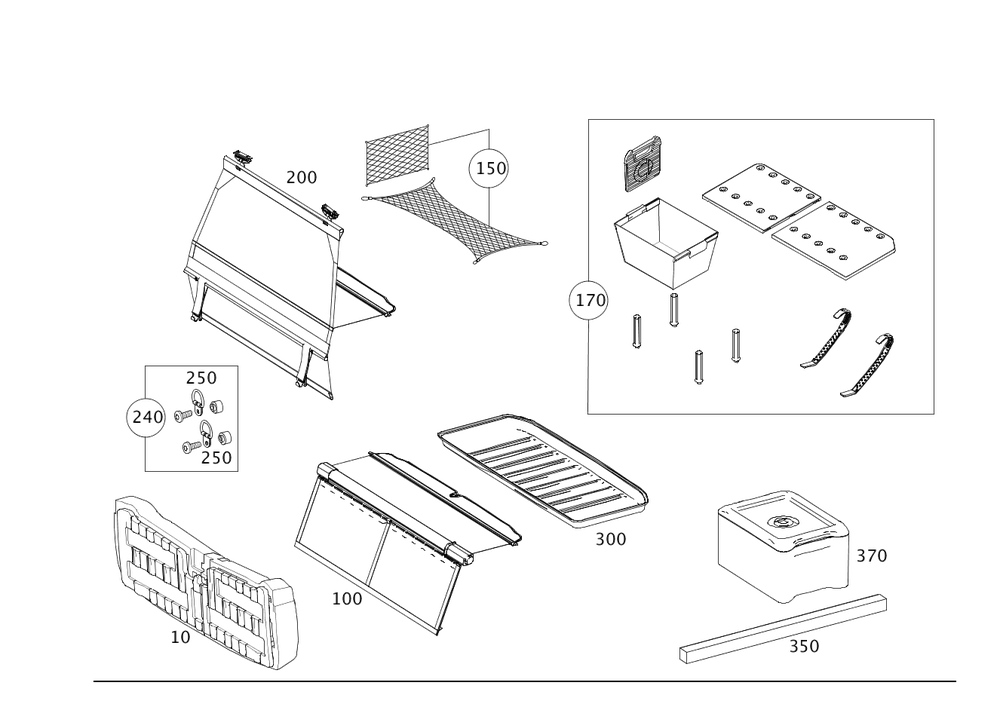 200
150
170
250
240
250
300
370
100
10
350