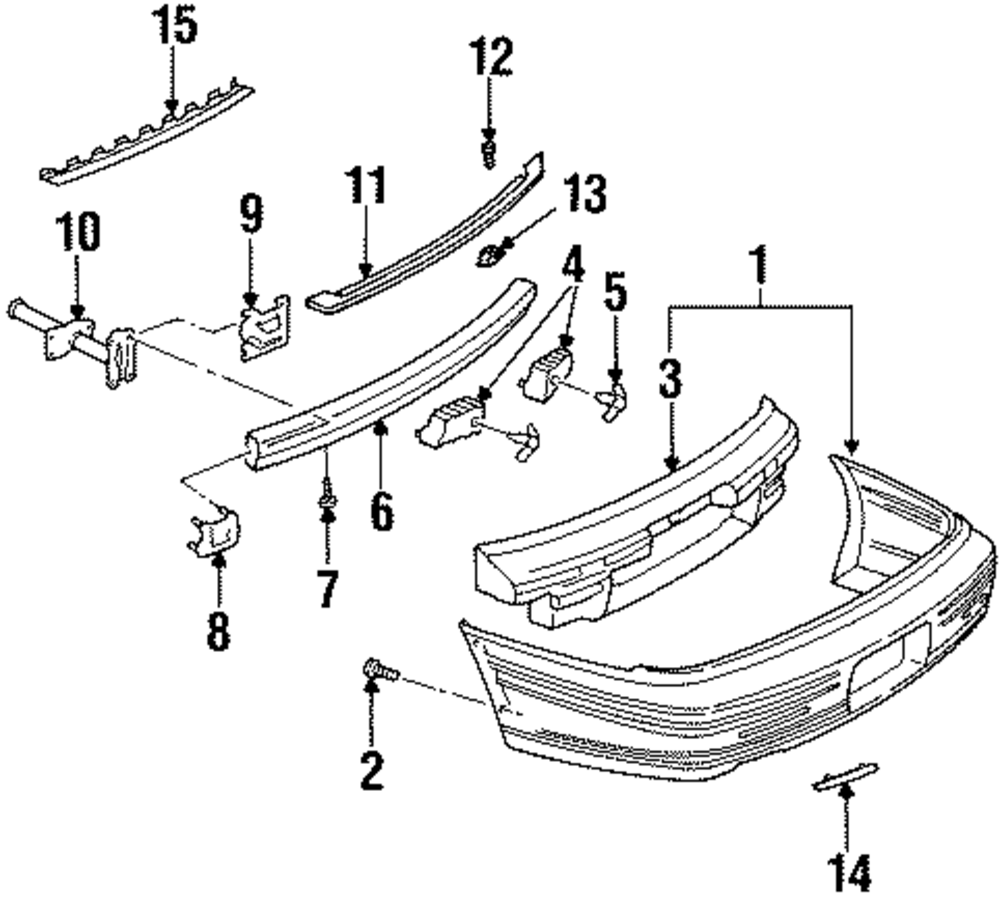 15
12
11
13
10
9
4
5
1
3
6
7
8
2
14